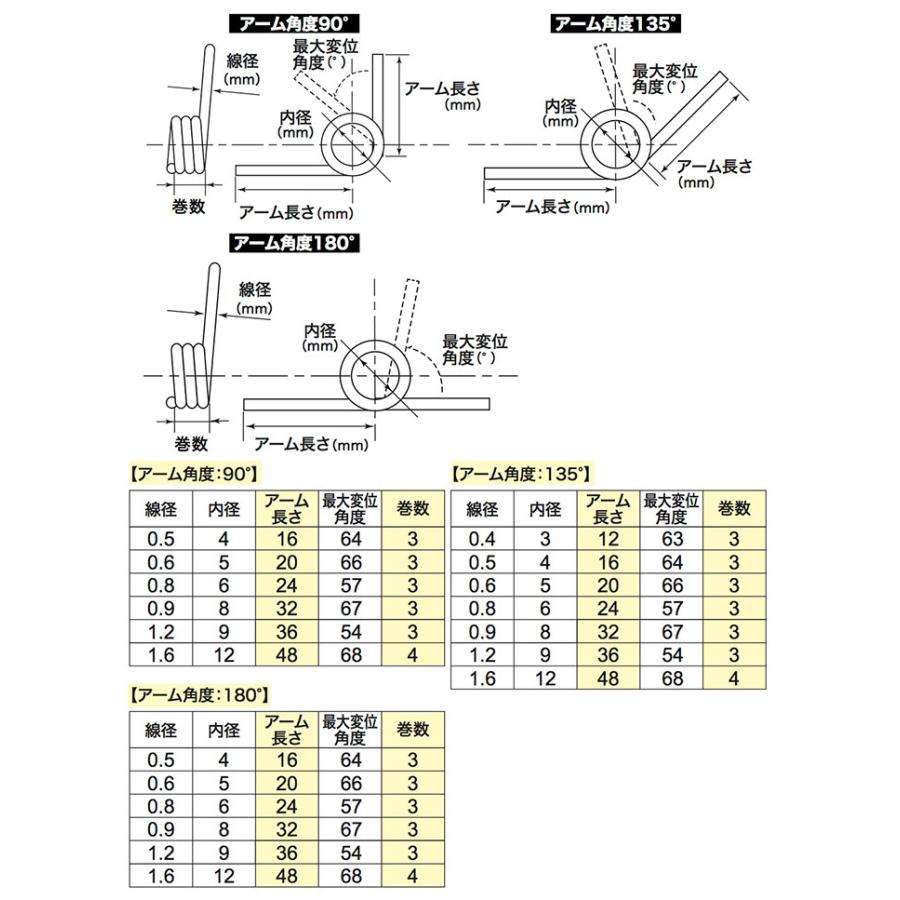 アーム角度90°

線径 (mm)
最大変位角度(°)
アーム長さ (mm)
内径 (mm)
巻数
アーム長さ(mm)

アーム角度135°

最大変位角度(°)
内径 (mm)
アーム長さ (mm)
アーム長さ(mm)

アーム角度180°

線径 (mm)
内径 (mm)
最大変位角度(°)
巻数
アーム長さ(mm)

【アーム角度:90°】

| 線径 | 内径 | アーム長さ | 最大変位角度 | 巻数 |
|---|---|---|---|---|
| 0.5 | 4 | 16 | 64 | 3 |
| 0.6 | 5 | 20 | 66 | 3 |
| 0.8 | 6 | 24 | 57 | 3 |
| 0.9 | 8 | 32 | 67 | 3 |
| 1.2 | 9 | 36 | 54 | 3 |
| 1.6 | 12 | 48 | 68 | 4 |

【アーム角度:135°】

| 線径 | 内径 | アーム長さ | 最大変位角度 | 巻数 |
|---|---|---|---|---|
| 0.4 | 3 | 12 | 63 | 3 |
| 0.5 | 4 | 16 | 64 | 3 |
| 0.6 | 5 | 20 | 66 | 3 |
| 0.8 | 6 | 24 | 57 | 3 |
| 0.9 | 8 | 32 | 67 | 3 |
| 1.2 | 9 | 36 | 54 | 3 |
| 1.6 | 12 | 48 | 68 | 4 |

【アーム角度:180°】

| 線径 | 内径 | アーム長さ | 最大変位角度 | 巻数 |
|---|---|---|---|---|
| 0.5 | 4 | 16 | 64 | 3 |
| 0.6 | 5 | 20 | 66 | 3 |
| 0.8 | 6 | 24 | 57 | 3 |
| 0.9 | 8 | 32 | 67 | 3 |
| 1.2 | 9 | 36 | 54 | 3 |
| 1.6 | 12 | 48 | 68 | 4 |