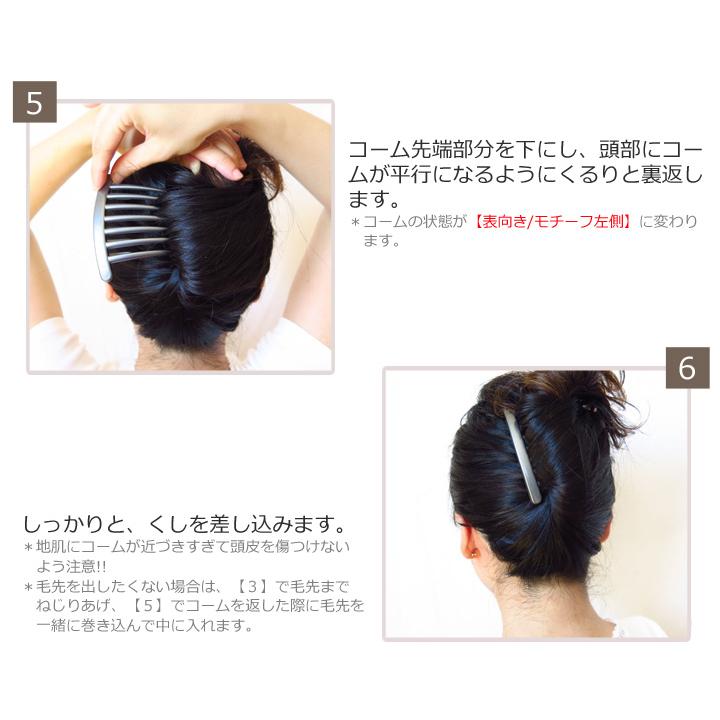 5

コーム先端部分を下にし、頭部にコームが平行になるようにくるりと裏返します。

＊コームの状態が【表向き/モチーフ左側】に変わります。

6

しっかりと、くしを差し込みます。

＊地肌にコームが近づきすぎて頭皮を傷つけないよう注意!!

＊毛先を出したくない場合は、【3】で毛先までねじりあげ、【5】でコームを返した際に毛先を一緒に巻き込んで中に入れます。