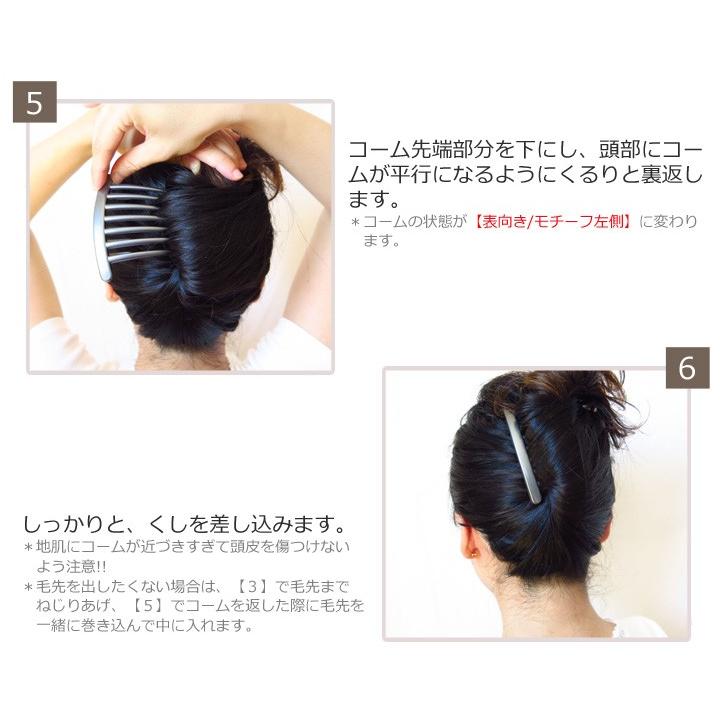 5

コーム先端部分を下にし、頭部にコームが平行になるようにくるりと裏返します。
＊コームの状態が【表向き/モチーフ左側】に変わります。

6

しっかりと、くしを差し込みます。
＊地肌にコームが近づきすぎて頭皮を傷つけないよう注意!!
＊毛先を出したくない場合は、【３】で毛先までねじりあげ、【５】でコームを返した際に毛先を一緒に巻き込んで中に入れます。