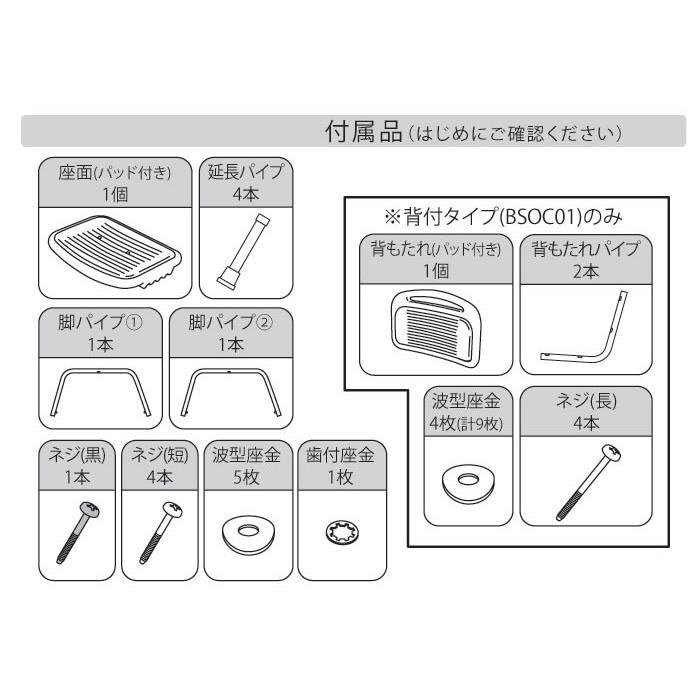 付属品（はじめにご確認ください）

座面(パッド付き)
1個

延長パイプ
4本

脚パイプ①
1本

脚パイプ②
1本

ネジ(黒)
1本

ネジ(短)
4本

波型座金
5枚

歯付座金
1枚

※背付タイプ(BSOC01)のみ

背もたれ(パッド付き)
1個

背もたれパイプ
2本

波型座金
4枚(計9枚)

ネジ(長)
4本