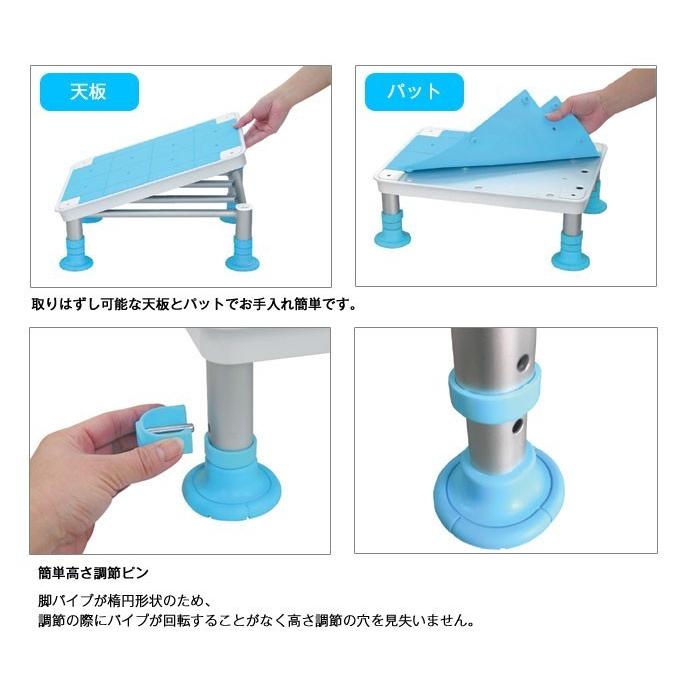 天板

パット

取りはずし可能な天板とパットでお手入れ簡単です。

簡単高さ調節ピン

脚パイプが楕円形状のため、
調節の際にパイプが回転することがなく高さ調節の穴を見失いません。