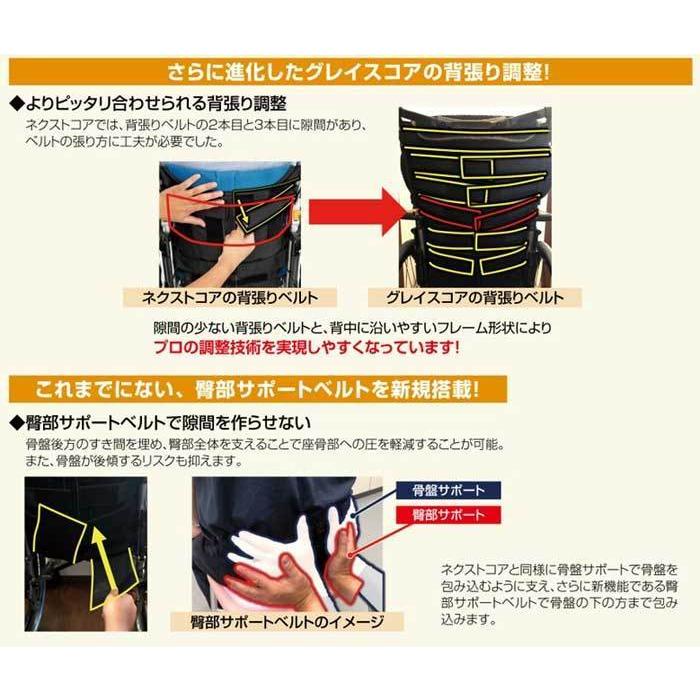 さらに進化したグレイスコアの背張り調整!

◆よりピッタリ合わせられる背張り調整

ネクストコアでは、背張りベルトの2本目と3本目に隙間があり、ベルトの張り方に工夫が必要でした。

ネクストコアの背張りベルト

グレイスコアの背張りベルト

隙間の少ない背張りベルトと、背中に沿いやすいフレーム形状により

プロの調整技術を実現しやすくなっています!

これまでにない、臀部サポートベルトを新規搭載!

◆臀部サポートベルトで隙間を作らせない

骨盤後方のすき間を埋め、臀部全体を支えることで座骨部への圧を軽減することが可能。また、骨盤が後傾するリスクも抑えます。

骨盤サポート

臀部サポート

臀部サポートベルトのイメージ

ネクストコアと同様に骨盤サポートで骨盤を包み込むように支え、さらに新機能である臀部サポートベルトで骨盤の下の方まで包み込みます。