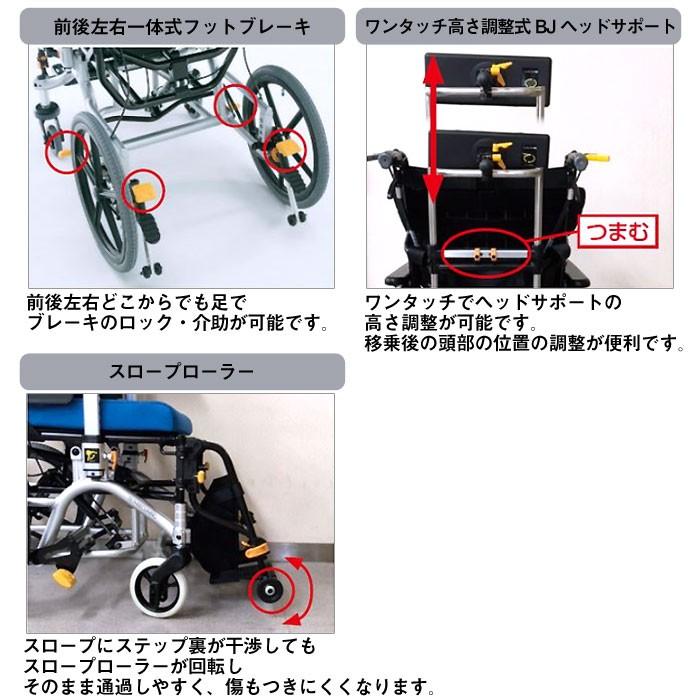 前後左右一体式フットブレーキ

前後左右どこからでも足で
ブレーキのロック・介助が可能です。

ワンタッチ高さ調整式 BJ ヘッドサポート

つまむ

ワンタッチでヘッドサポートの
高さ調整が可能です。
移乗後の頭部の位置の調整が便利です。

スロープローラー

スロープにステップ裏が干渉しても
スロープローラーが回転し
そのまま通過しやすく、傷もつきにくくなります。