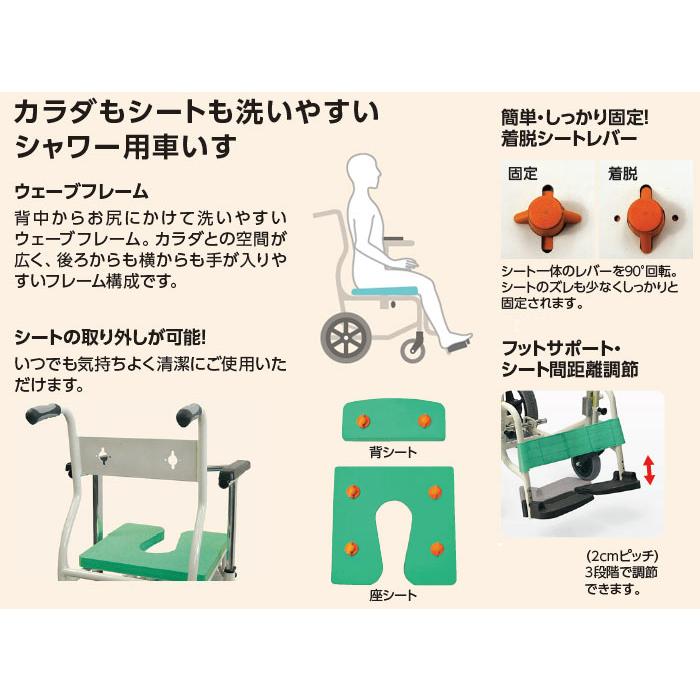 カラダもシートも洗いやすい
シャワー用車いす

ウェーブフレーム
背中からお尻にかけて洗いやすいウェーブフレーム。カラダとの空間が広く、後ろからも横からも手が入りやすいフレーム構成です。

シートの取り外しが可能!
いつでも気持ちよく清潔にご使用いただけます。

背シート

座シート

簡単・しっかり固定!
着脱シートレバー

固定

着脱

シート一体のレバーを90°回転。シートのズレも少なくしっかりと固定されます。

フットサポート・
シート間距離調節

(2cmピッチ)
3段階で調節できます。