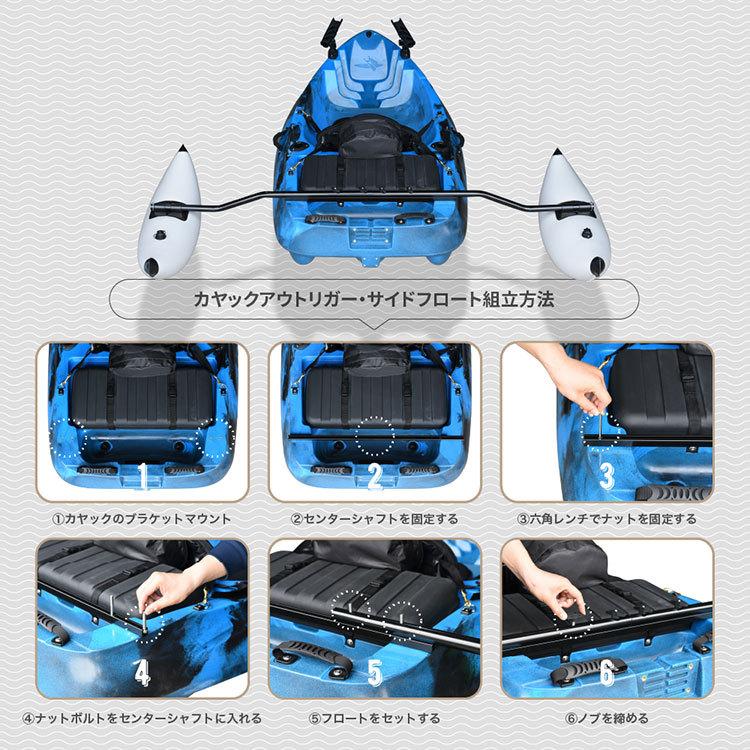 カヤックアウトリガー・サイドフロート組立方法

1

①カヤックのブラケットマウント

2

②センターシャフトを固定する

3

③六角レンチでナットを固定する

4

④ナットボルトをセンターシャフトに入れる

5

⑤フロートをセットする

6

⑥ノブを締める