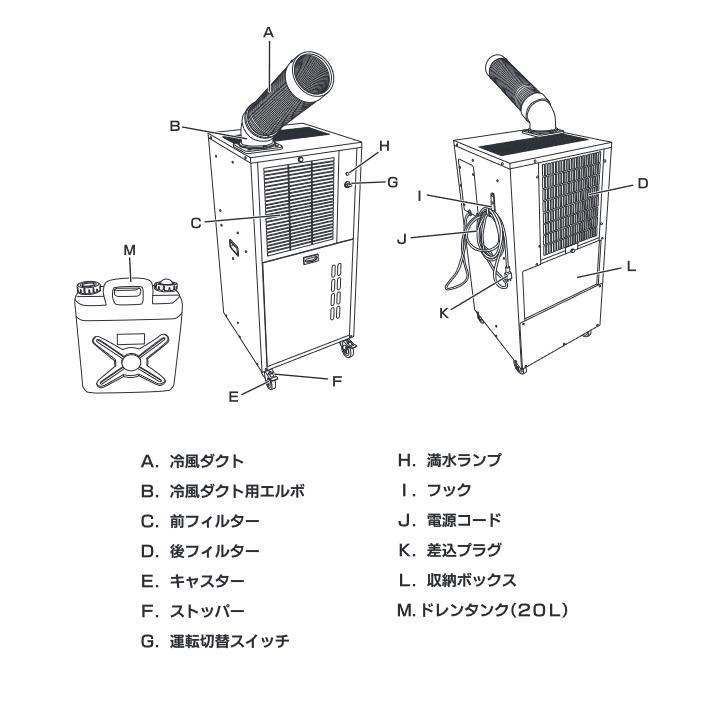 A
B
H
G
C
M
E
F
I
J
K
D
L

A. 冷風ダクト
B. 冷風ダクト用エルボ
C. 前フィルター
D. 後フィルター
E. キャスター
F. ストッパー
G. 運転切替スイッチ

H. 満水ランプ
I. フック
J. 電源コード
K. 差込プラグ
L. 収納ボックス
M. ドレンタンク(20L)