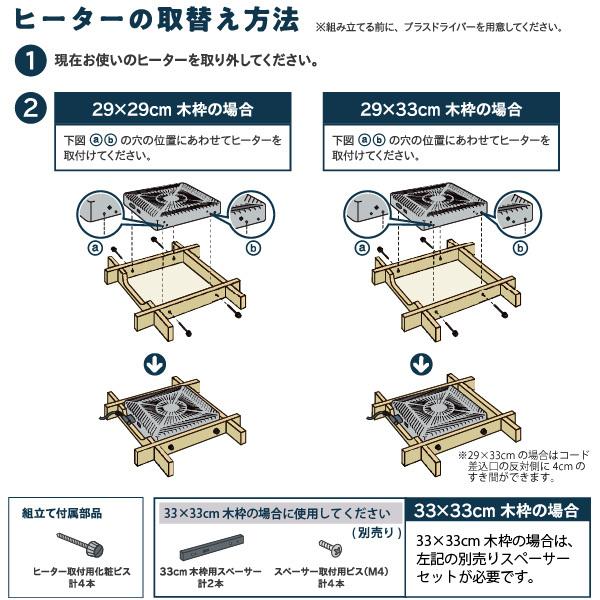 ヒーターの取替え方法

※組み立てる前に、プラスドライバーを用意してください。

1 現在お使いのヒーターを取り外してください。

2

29×29cm 木枠の場合

下図 ⓐⓑ の穴の位置にあわせてヒーターを取付けてください。

ⓐ ⓑ

29×33cm 木枠の場合

下図 ⓐⓑ の穴の位置にあわせてヒーターを取付けてください。

ⓐ ⓑ

※29×33cm の場合はコード差込口の反対側に 4cm のすき間ができます。

組立て付属部品

ヒーター取付用化粧ビス
計4本

33×33cm 木枠の場合に使用してください

（別売り）

33cm 木枠用スペーサー
計2本

スペーサー取付用ビス（M4）
計4本

33×33cm 木枠の場合

33×33cm 木枠の場合は、左記の別売りスペーサーセットが必要です。