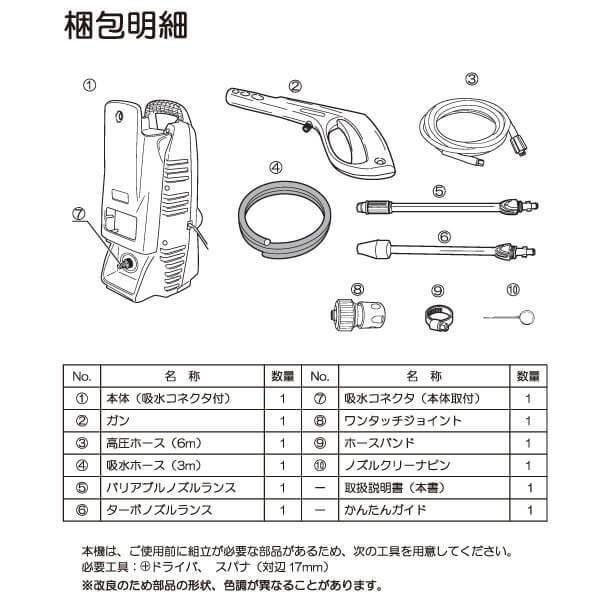 梱包明細

①

②

③

④

⑤

⑥

⑦

⑧

⑨

⑩

| No. | 名　称 | 数量 | No. | 名　称 | 数量 |
|---|---|---|---|---|---|
| ① | 本体（吸水コネクタ付） | 1 | ⑦ | 吸水コネクタ（本体取付） | 1 |
| ② | ガン | 1 | ⑧ | ワンタッチジョイント | 1 |
| ③ | 高圧ホース（6m） | 1 | ⑨ | ホースバンド | 1 |
| ④ | 吸水ホース（3m） | 1 | ⑩ | ノズルクリーナピン | 1 |
| ⑤ | バリアブルノズルランス | 1 | ー | 取扱説明書（本書） | 1 |
| ⑥ | ターボノズルランス | 1 | ー | かんたんガイド | 1 |

本機は、ご使用前に組立が必要な部品があるため、次の工具を用意してください。
必要工具：⊕ドライバ、 スパナ（対辺 17mm）
※改良のため部品の形状、色調が異なることがあります。