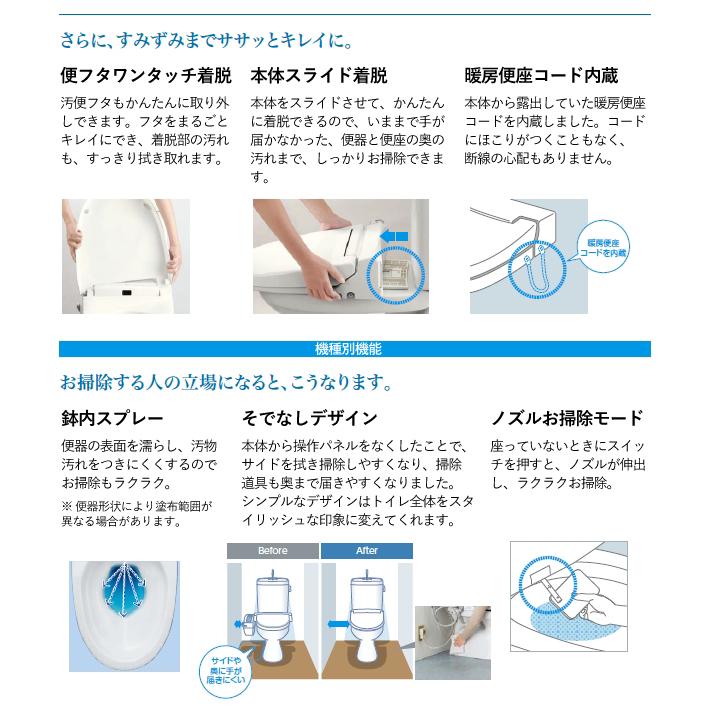 さらに、すみずみまでササッとキレイに。

便フタワンタッチ着脱

汚便フタもかんたんに取り外しできます。フタをまるごとキレイにでき、着脱部の汚れも、すっきり拭き取れます。

本体スライド着脱

本体をスライドさせて、かんたんに着脱できるので、いままで手が届かなかった、便器と便座の奥の汚れまで、しっかりお掃除できます。

暖房便座コード内蔵

本体から露出していた暖房便座コードを内蔵しました。コードにほこりがつくこともなく、断線の心配もありません。

暖房便座コードを内蔵

機種別機能

お掃除する人の立場になると、こうなります。

鉢内スプレー

便器の表面を濡らし、汚物汚れをつきにくくするのでお掃除もラクラク。

※ 便器形状により塗布範囲が異なる場合があります。

そでなしデザイン

本体から操作パネルをなくしたことで、サイドを拭き掃除しやすくなり、掃除道具も奥まで届きやすくなりました。シンプルなデザインはトイレ全体をスタイリッシュな印象に変えてくれます。

Before

After

サイドや奥に手が届きにくい

ノズルお掃除モード

座っていないときにスイッチを押すと、ノズルが伸出し、ラクラクお掃除。