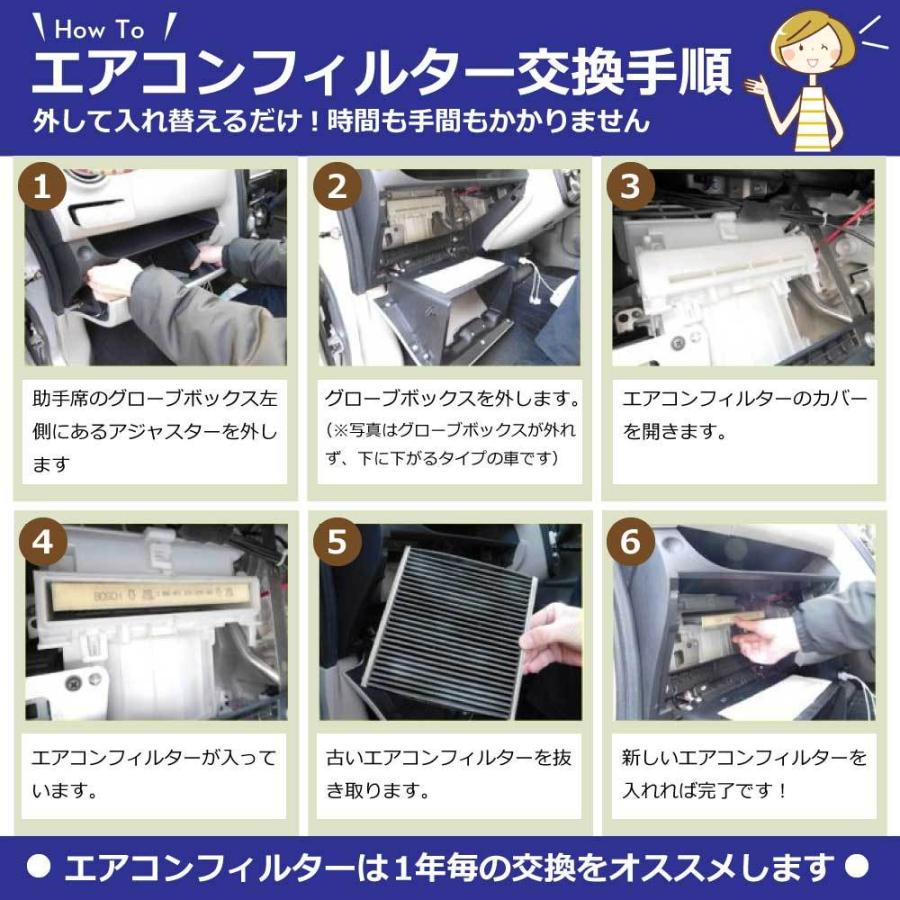 How To
エアコンフィルター交換手順
外して入れ替えるだけ！時間も手間もかかりません

1
助手席のグローブボックス左側にあるアジャスターを外します

2
グローブボックスを外します。
（※写真はグローブボックスが外れず、下に下がるタイプの車です）

3
エアコンフィルターのカバーを開きます。

4
BOSCH
エアコンフィルターが入っています。

5
古いエアコンフィルターを抜き取ります。

6
新しいエアコンフィルターを入れれば完了です！

● エアコンフィルターは1年毎の交換をオススメします ●