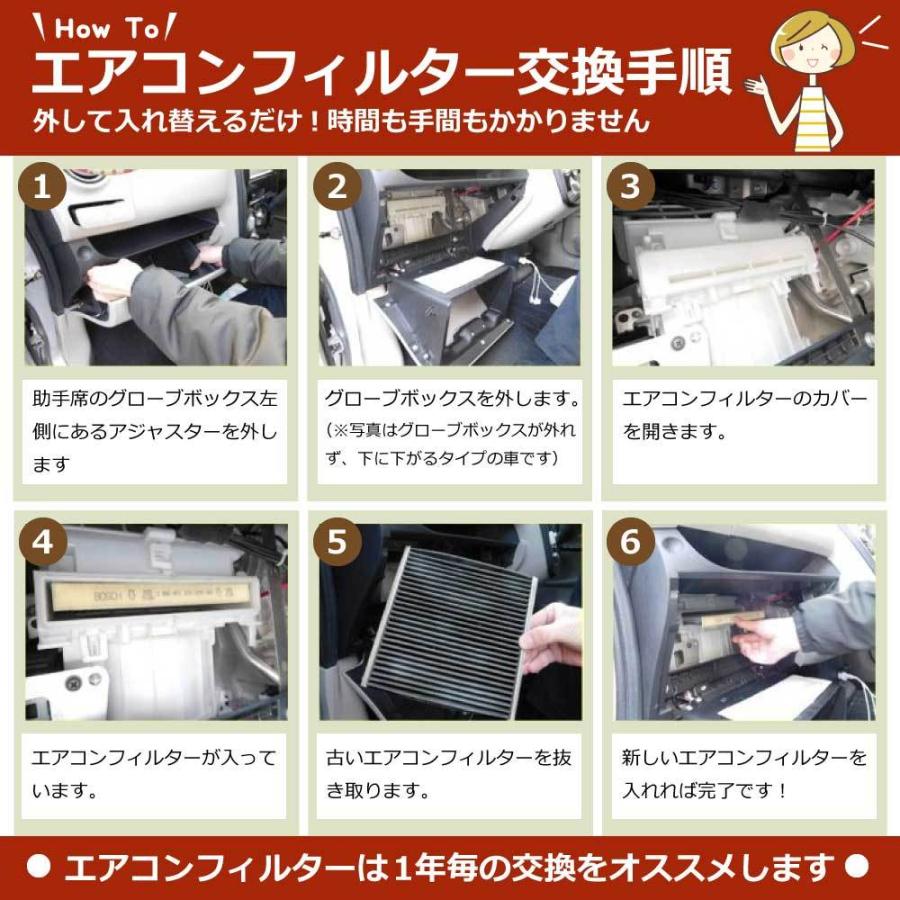 How To

エアコンフィルター交換手順

外して入れ替えるだけ！時間も手間もかかりません

1

助手席のグローブボックス左側にあるアジャスターを外します

2

グローブボックスを外します。
（※写真はグローブボックスが外れず、下に下がるタイプの車です）

3

エアコンフィルターのカバーを開きます。

4

BOSCH

エアコンフィルターが入っています。

5

古いエアコンフィルターを抜き取ります。

6

新しいエアコンフィルターを入れれば完了です！

● エアコンフィルターは1年毎の交換をオススメします ●