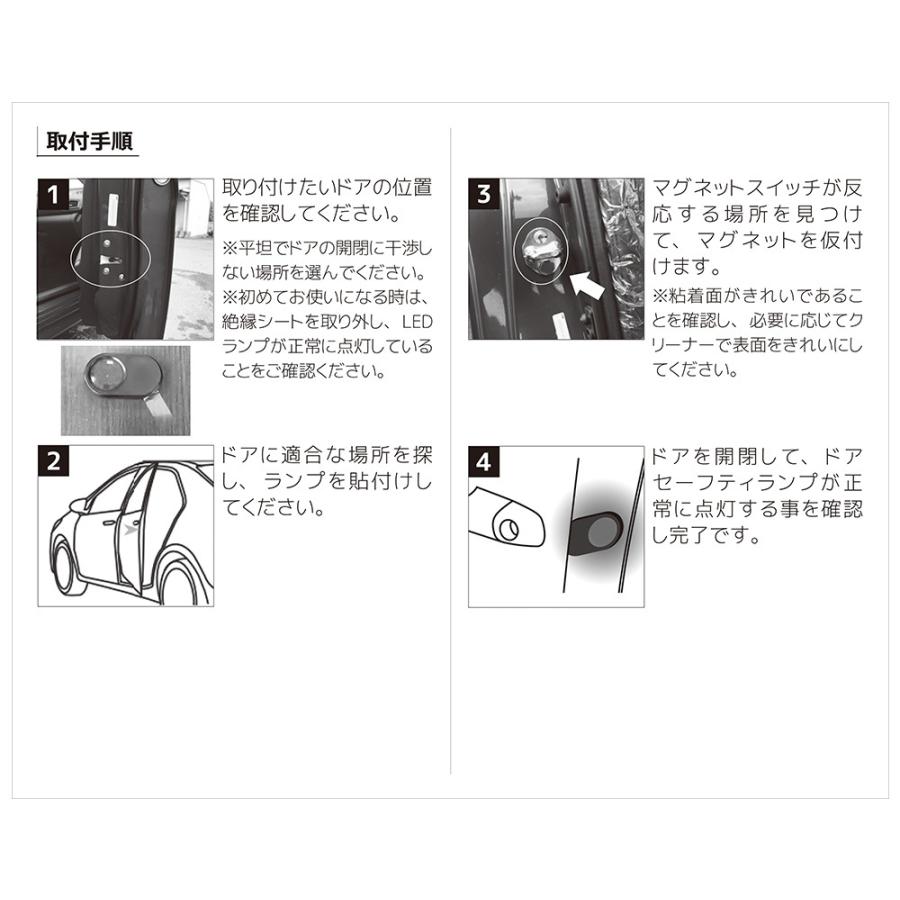 取付手順

1
取り付けたいドアの位置を確認してください。
※平坦でドアの開閉に干渉しない場所を選んでください。
※初めてお使いになる時は、絶縁シートを取り外し、LEDランプが正常に点灯していることをご確認ください。

2
ドアに適合な場所を探し、ランプを貼付けしてください。

3
マグネットスイッチが反応する場所を見つけて、マグネットを仮付けます。
※粘着面がきれいであることを確認し、必要に応じてクリーナーで表面をきれいにしてください。

4
ドアを開閉して、ドアセーフティランプが正常に点灯する事を確認し完了です。