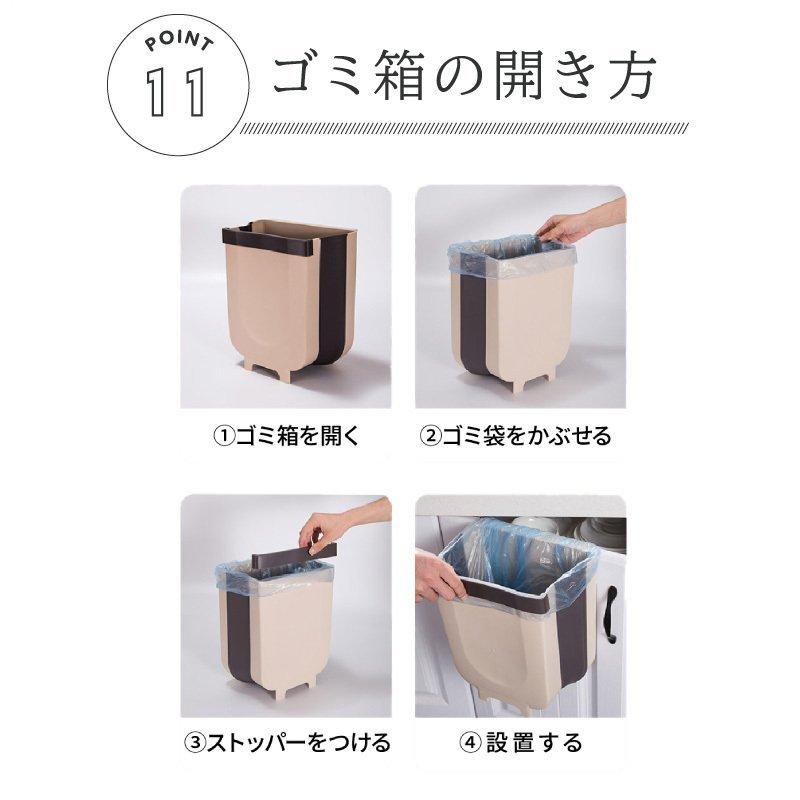 POINT 11

ゴミ箱の開き方

①ゴミ箱を開く

②ゴミ袋をかぶせる

③ストッパーをつける

④設置する