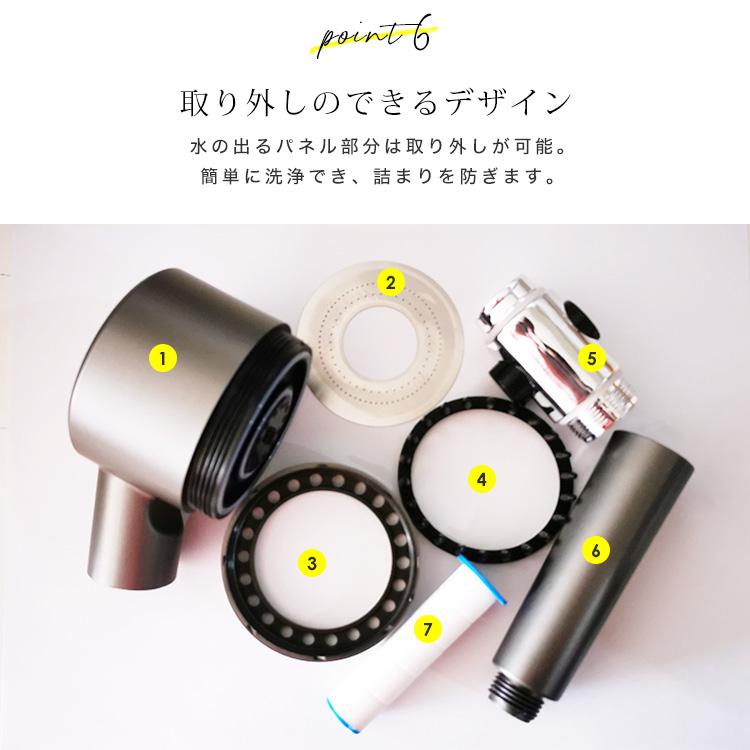 point 6

取り外しのできるデザイン

水の出るパネル部分は取り外しが可能。
簡単に洗浄でき、詰まりを防ぎます。

1
2
5
4
3
6
7