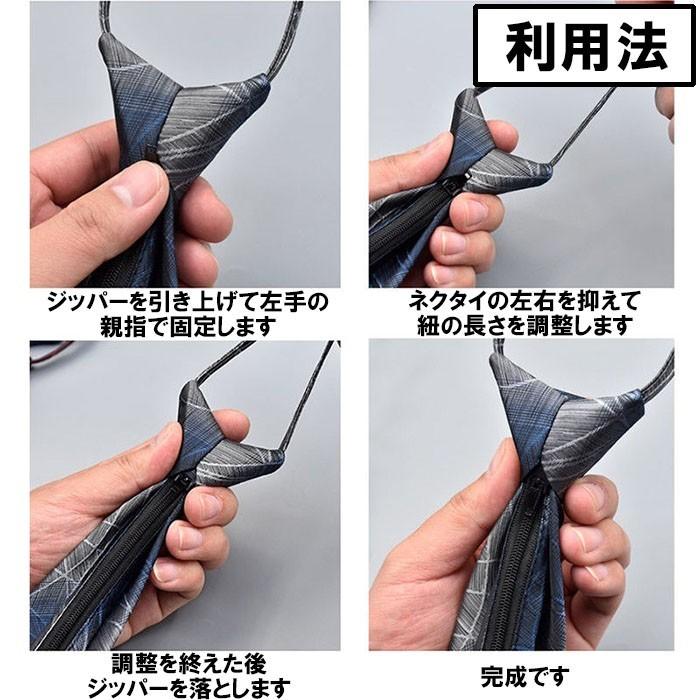 利用法

ジッパーを引き上げて左手の親指で固定します

ネクタイの左右を抑えて紐の長さを調整します

調整を終えた後ジッパーを落とします

完成です