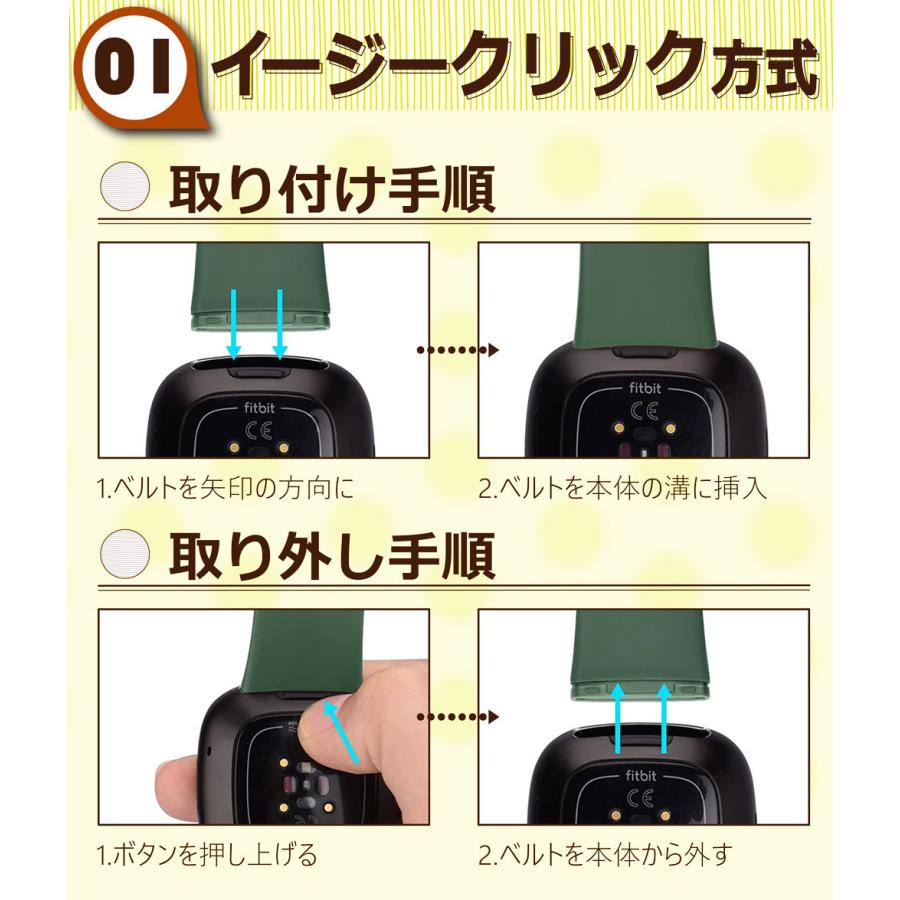 01 イージークリック方式

取り付け手順

fitbit
CE

fitbit
CE

1.ベルトを矢印の方向に

2.ベルトを本体の溝に挿入

取り外し手順

fitbit
CE

1.ボタンを押し上げる

2.ベルトを本体から外す