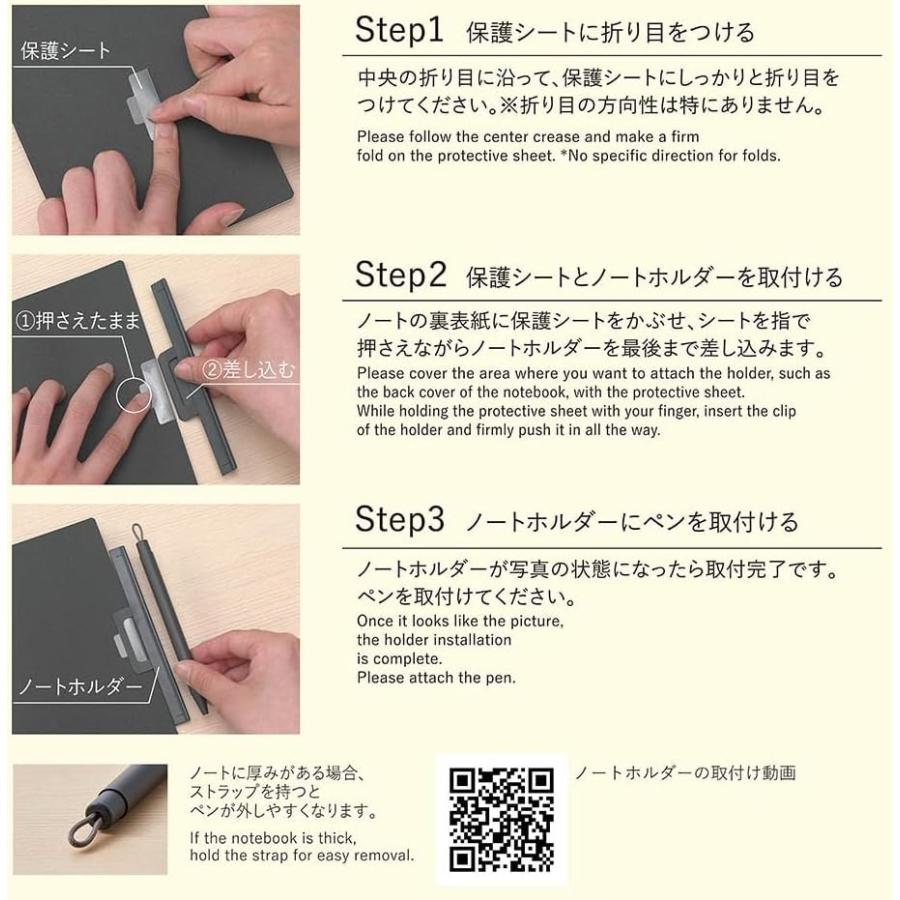 保護シート

Step1 保護シートに折り目をつける

中央の折り目に沿って、保護シートにしっかりと折り目をつけてください。※折り目の方向性は特にありません。

Please follow the center crease and make a firm fold on the protective sheet. *No specific direction for folds.

①押さえたまま

②差し込む

Step2 保護シートとノートホルダーを取付ける

ノートの裏表紙に保護シートをかぶせ、シートを指で押さえながらノートホルダーを最後まで差し込みます。

Please cover the area where you want to attach the holder, such as the back cover of the notebook, with the protective sheet.
While holding the protective sheet with your finger, insert the clip of the holder and firmly push it in all the way.

ノートホルダー

Step3 ノートホルダーにペンを取付ける

ノートホルダーが写真の状態になったら取付完了です。ペンを取付けてください。

Once it looks like the picture, the holder installation is complete.
Please attach the pen.

ノートに厚みがある場合、ストラップを持つとペンが外しやすくなります。

If the notebook is thick, hold the strap for easy removal.

ノートホルダーの取付け動画