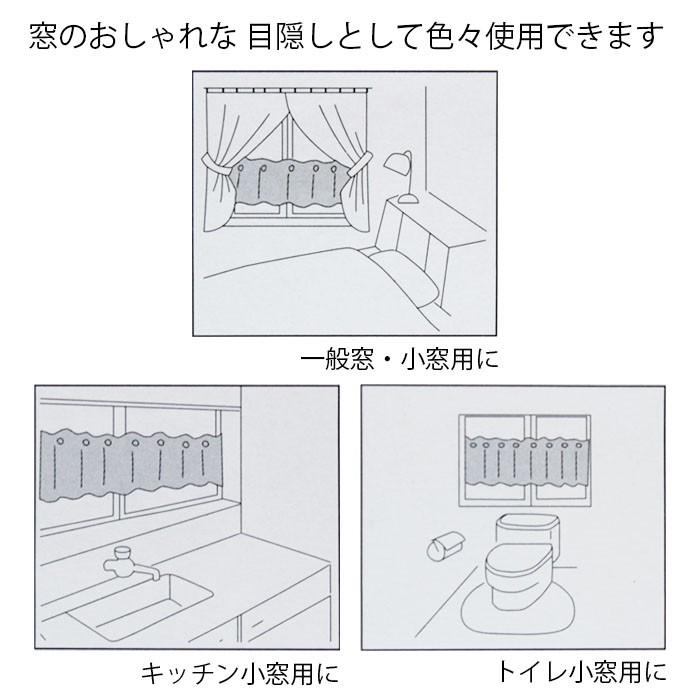 窓のおしゃれな 目隠しとして色々使用できます

一般窓・小窓用に

キッチン小窓用に

トイレ小窓用に