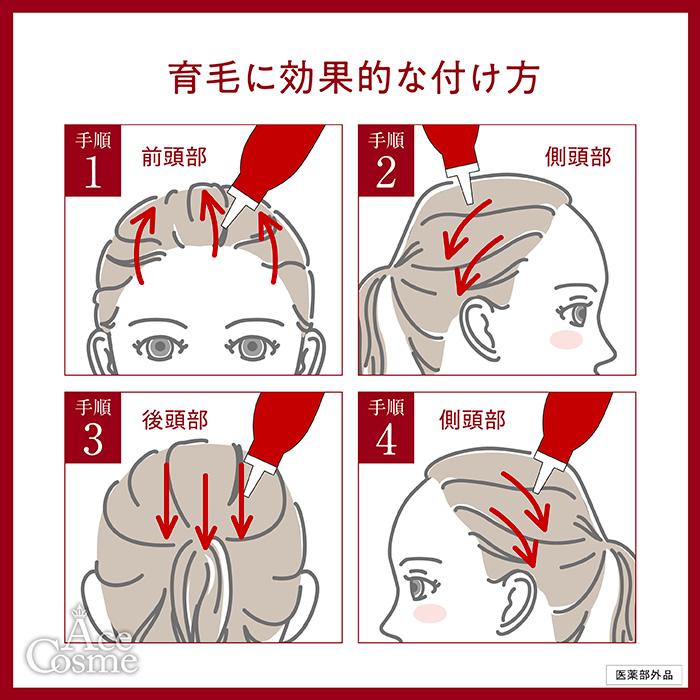 育毛に効果的な付け方

手順
1
前頭部

手順
2
側頭部

手順
3
後頭部

手順
4
側頭部

Ace
Cosme

医薬部外品