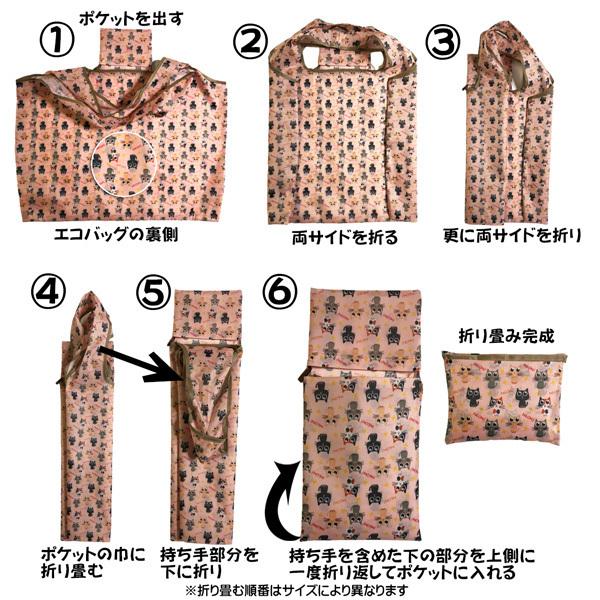 ①
ポケットを出す

エコバッグの裏側

②
両サイドを折る

③
更に両サイドを折り

④
ポケットの巾に折り畳む

⑤
持ち手部分を下に折り

⑥
持ち手を含めた下の部分を上側に一度折り返してポケットに入れる

折り畳み完成

※折り畳む順番はサイズにより異なります