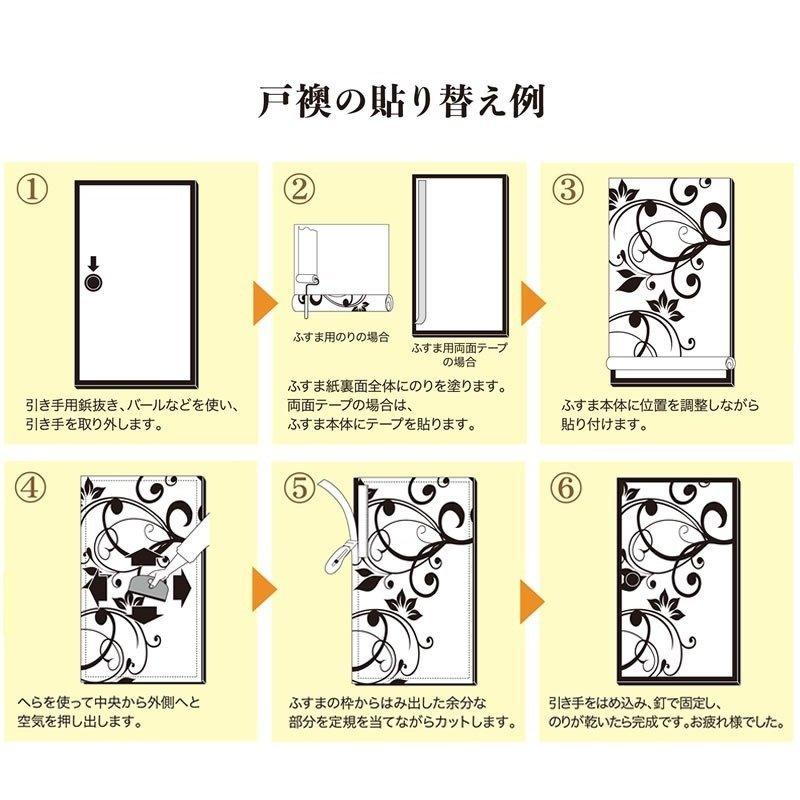 戸襖の貼り替え例

①

引き手用鋲抜き、バールなどを使い、引き手を取り外します。

②

ふすま用のりの場合

ふすま用両面テープの場合

ふすま紙裏面全体にのりを塗ります。両面テープの場合は、ふすま本体にテープを貼ります。

③

ふすま本体に位置を調整しながら貼り付けます。

④

へらを使って中央から外側へと空気を押し出します。

⑤

ふすまの枠からはみ出した余分な部分を定規を当てながらカットします。

⑥

引き手をはめ込み、釘で固定し、のりが乾いたら完成です。お疲れ様でした。