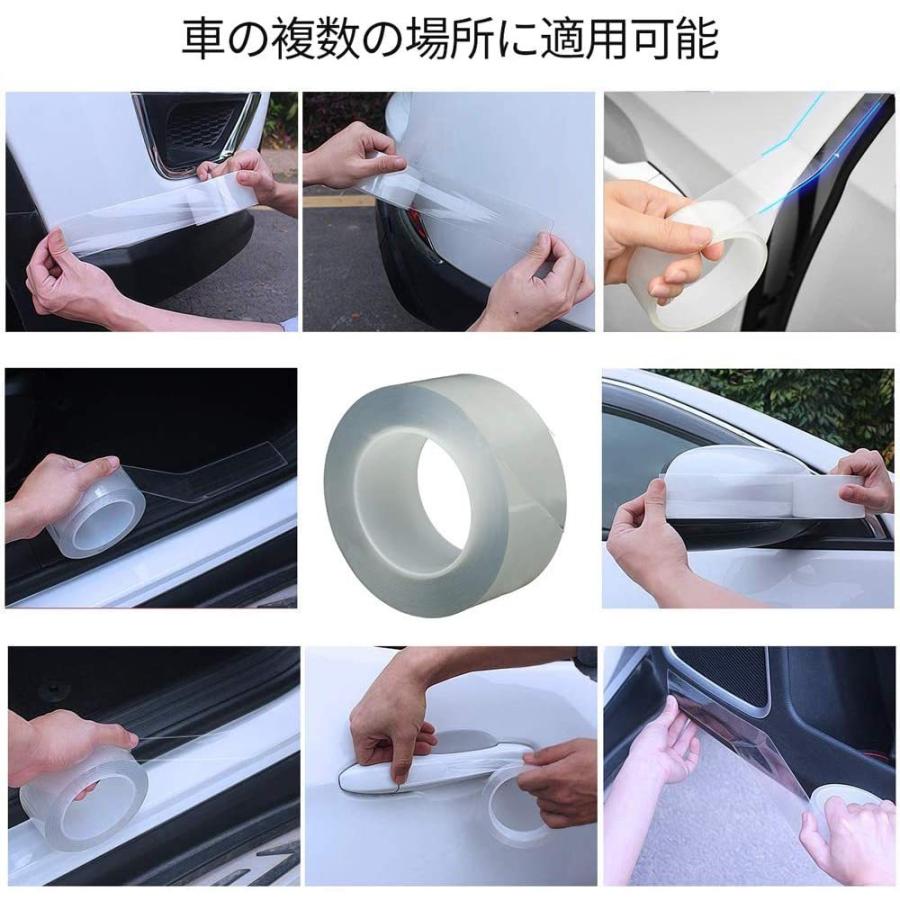 車の複数の場所に適用可能