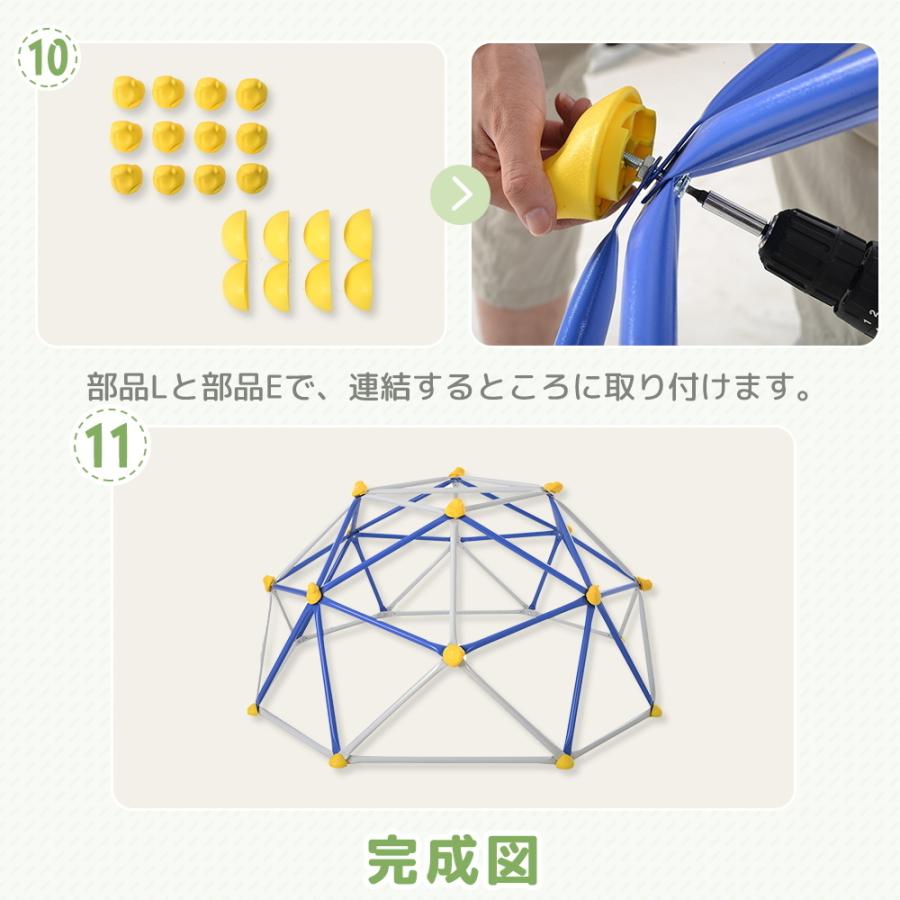 10

部品Lと部品Eで、連結するところに取り付けます。

11

完成図