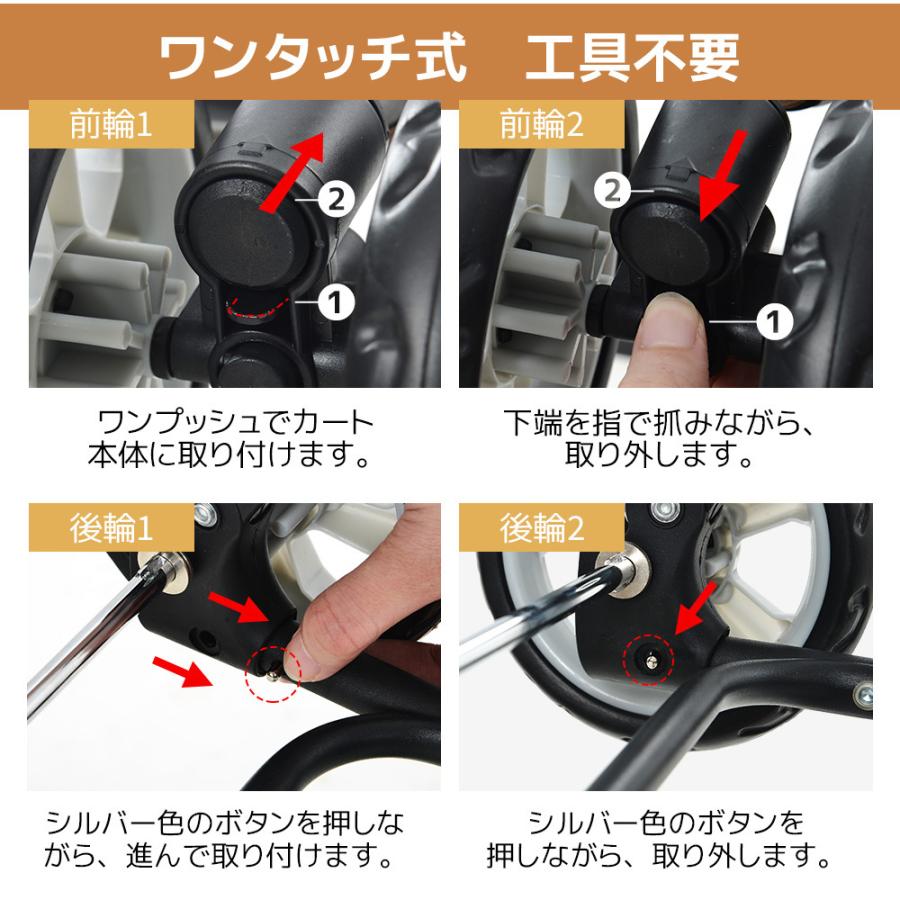 ワンタッチ式　工具不要

前輪1

2

1

ワンプッシュでカート本体に取り付けます。

前輪2

2

1

下端を指で抓みながら、取り外します。

後輪1

シルバー色のボタンを押しながら、進んで取り付けます。

後輪2

シルバー色のボタンを押しながら、取り外します。