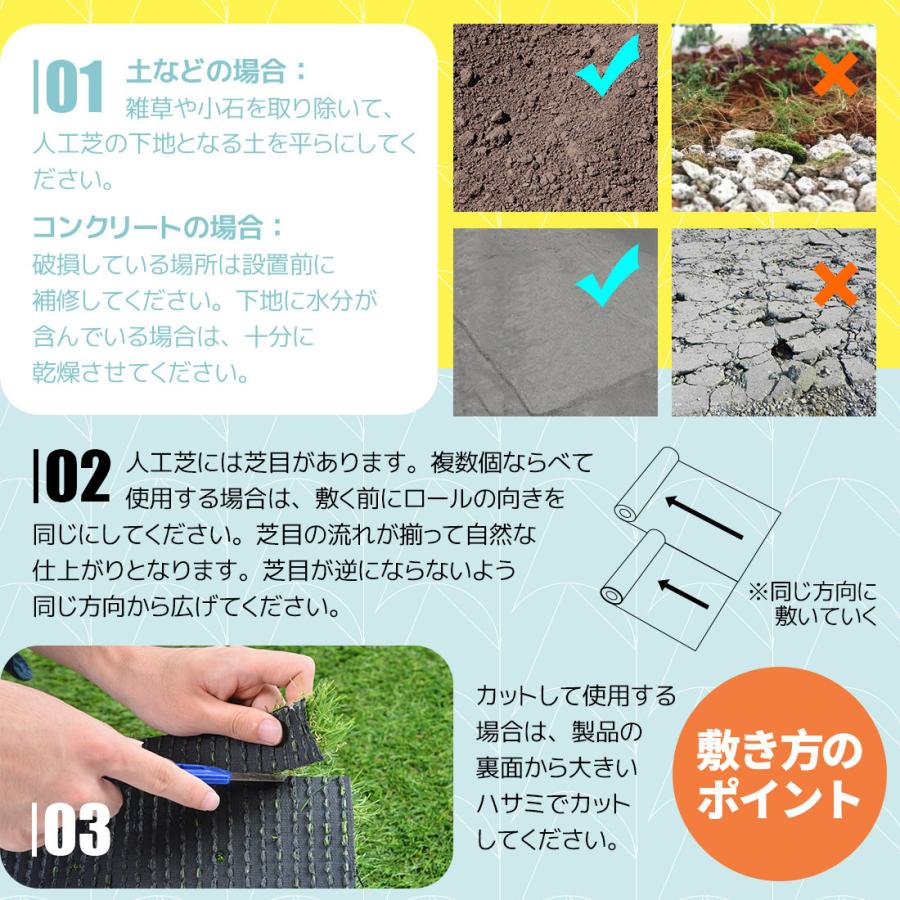 |01 土などの場合：
雑草や小石を取り除いて、人工芝の下地となる土を平らにしてください。

コンクリートの場合：
破損している場所は設置前に補修してください。下地に水分が含んでいる場合は、十分に乾燥させてください。

|02 人工芝には芝目があります。複数個ならべて使用する場合は、敷く前にロールの向きを同じにしてください。芝目の流れが揃って自然な仕上がりとなります。芝目が逆にならないよう同じ方向から広げてください。

※同じ方向に敷いていく

|03

カットして使用する場合は、製品の裏面から大きいハサミでカットしてください。

敷き方のポイント