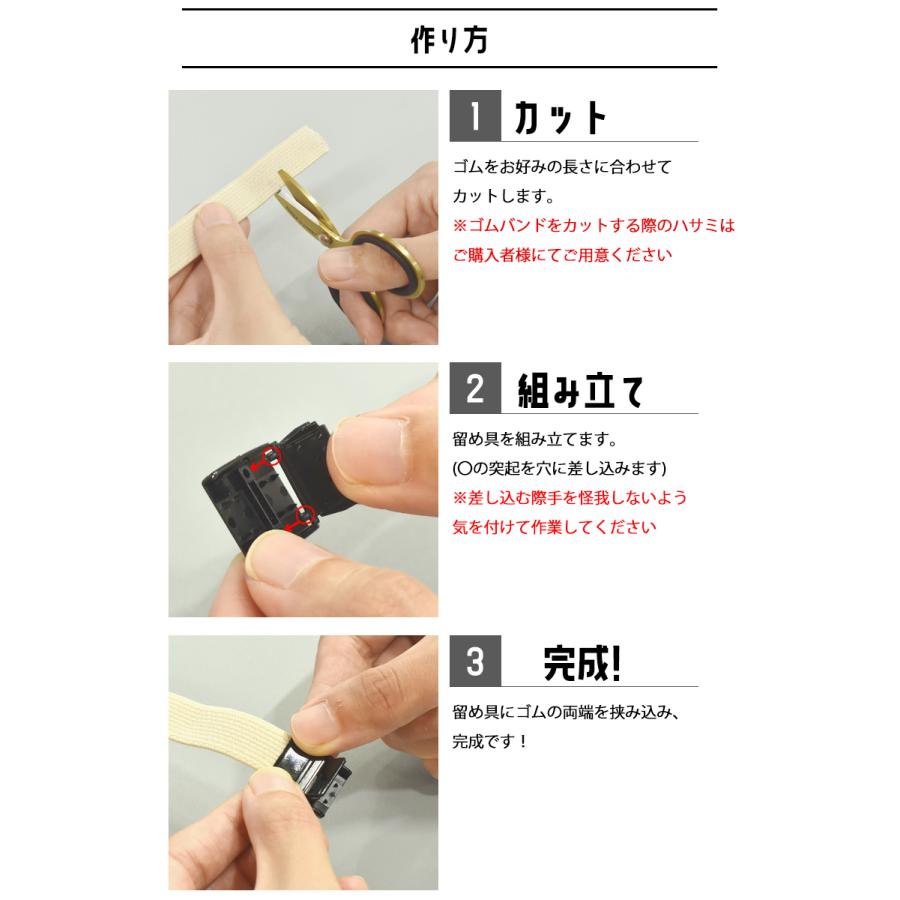 作り方

1 カット

ゴムをお好みの長さに合わせてカットします。
※ゴムバンドをカットする際のハサミはご購入者様にてご用意ください

2 組み立て

留め具を組み立てます。
(○の突起を穴に差し込みます)
※差し込む際手を怪我しないよう気を付けて作業してください

3 完成!

留め具にゴムの両端を挟み込み、完成です！