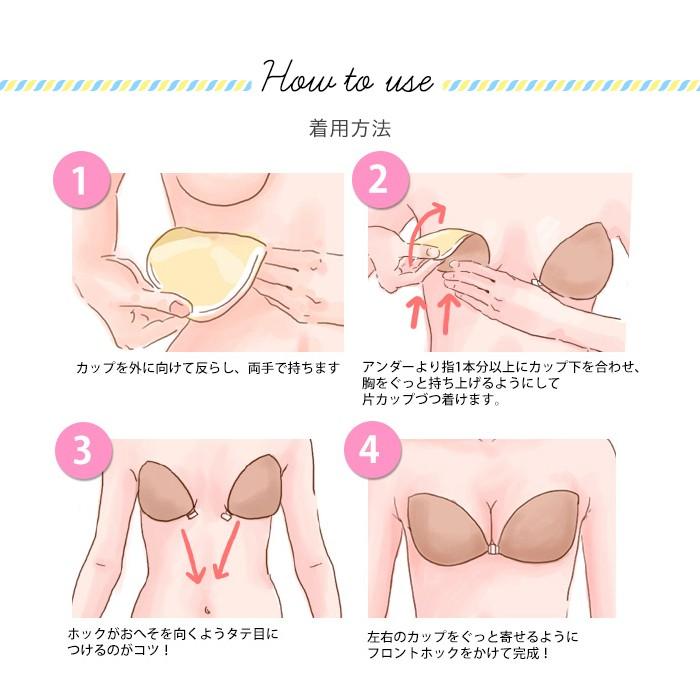 How to use

着用方法

1

カップを外に向けて反らし、両手で持ちます

2

アンダーより指1本分以上にカップ下を合わせ、胸をぐっと持ち上げるようにして片カップづつ着けます。

3

ホックがおへそを向くようタテ目につけるのがコツ！

4

左右のカップをぐっと寄せるようにフロントホックをかけて完成！