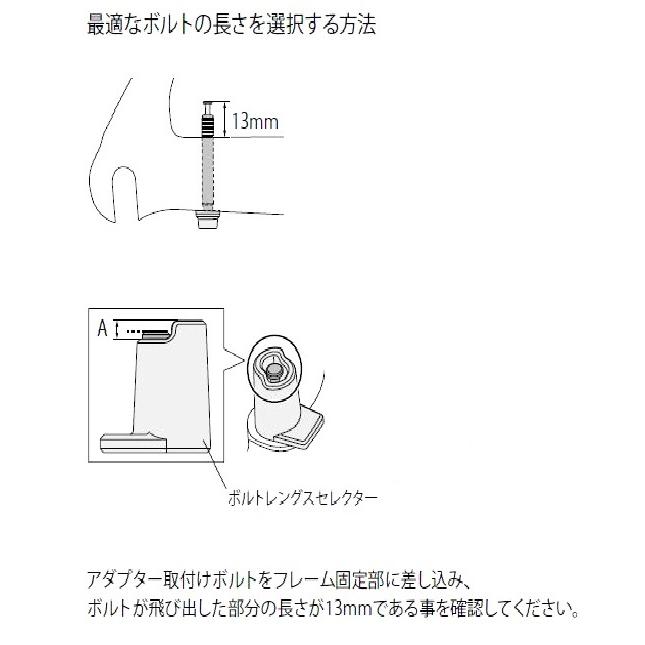 最適なボルトの長さを選択する方法

13mm

A

ボルトレングスセレクター

アダプター取付けボルトをフレーム固定部に差し込み、
ボルトが飛び出した部分の長さが13mmである事を確認してください。