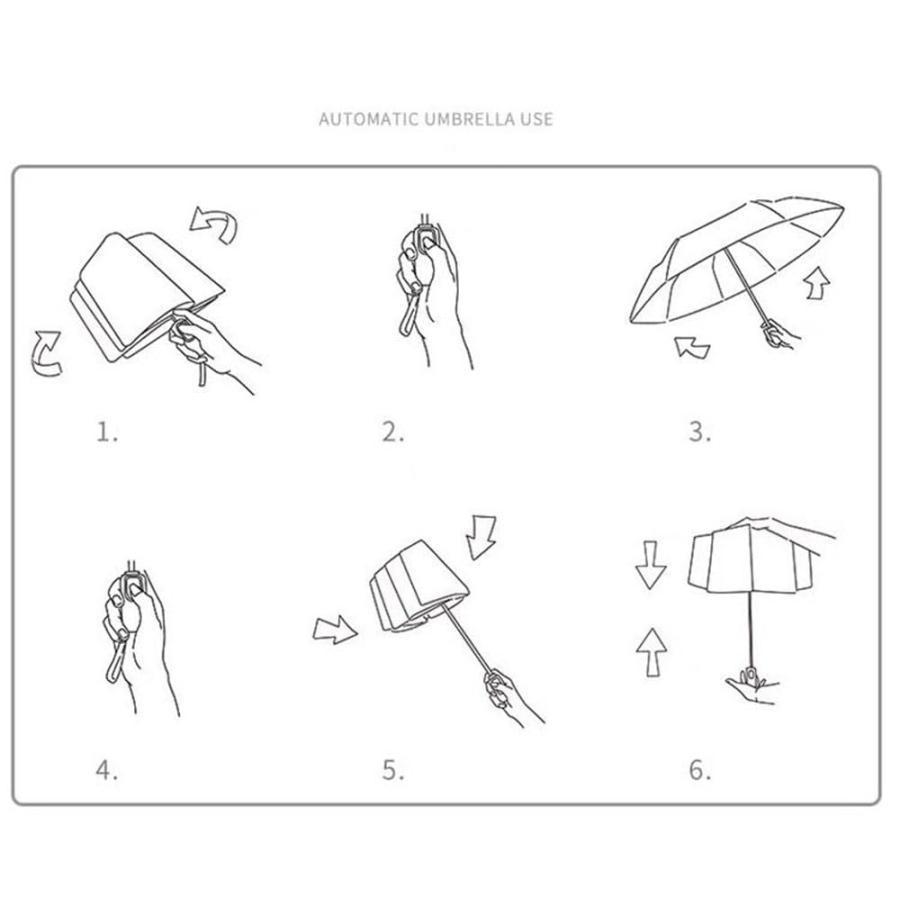 AUTOMATIC UMBRELLA USE

1.

2.

3.

4.

5.

6.