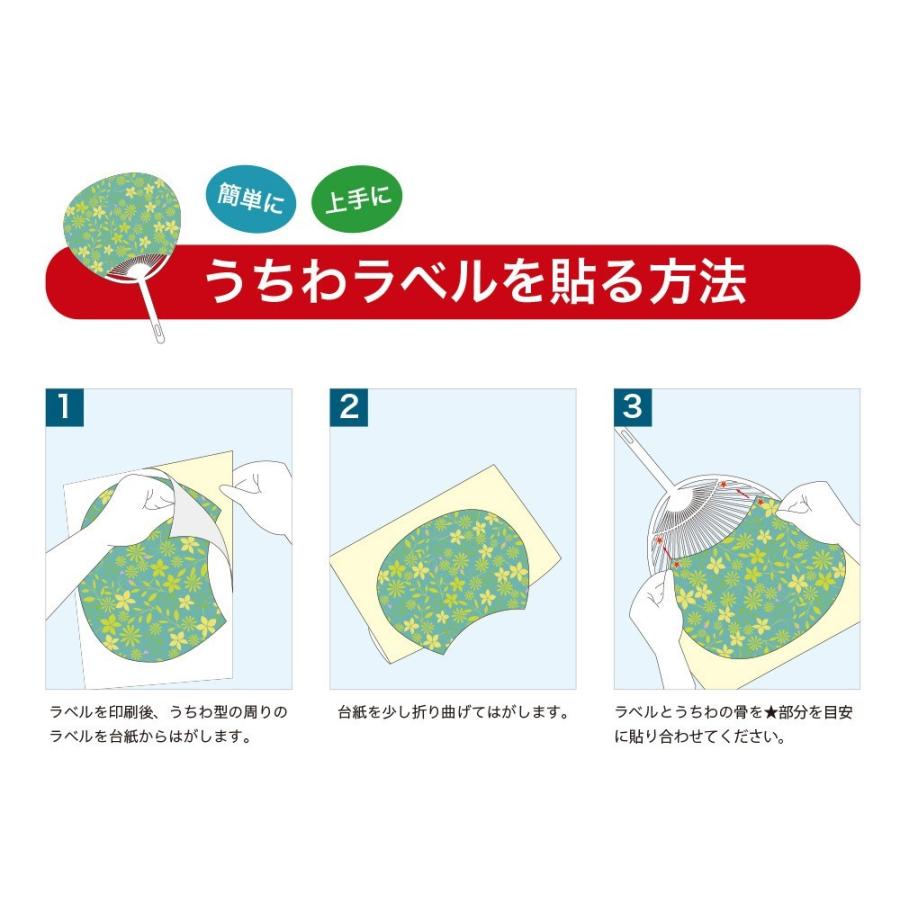 簡単に 上手に

うちわラベルを貼る方法

1

ラベルを印刷後、うちわ型の周りのラベルを台紙からはがします。

2

台紙を少し折り曲げてはがします。

3

ラベルとうちわの骨を★部分を目安に貼り合わせてください。