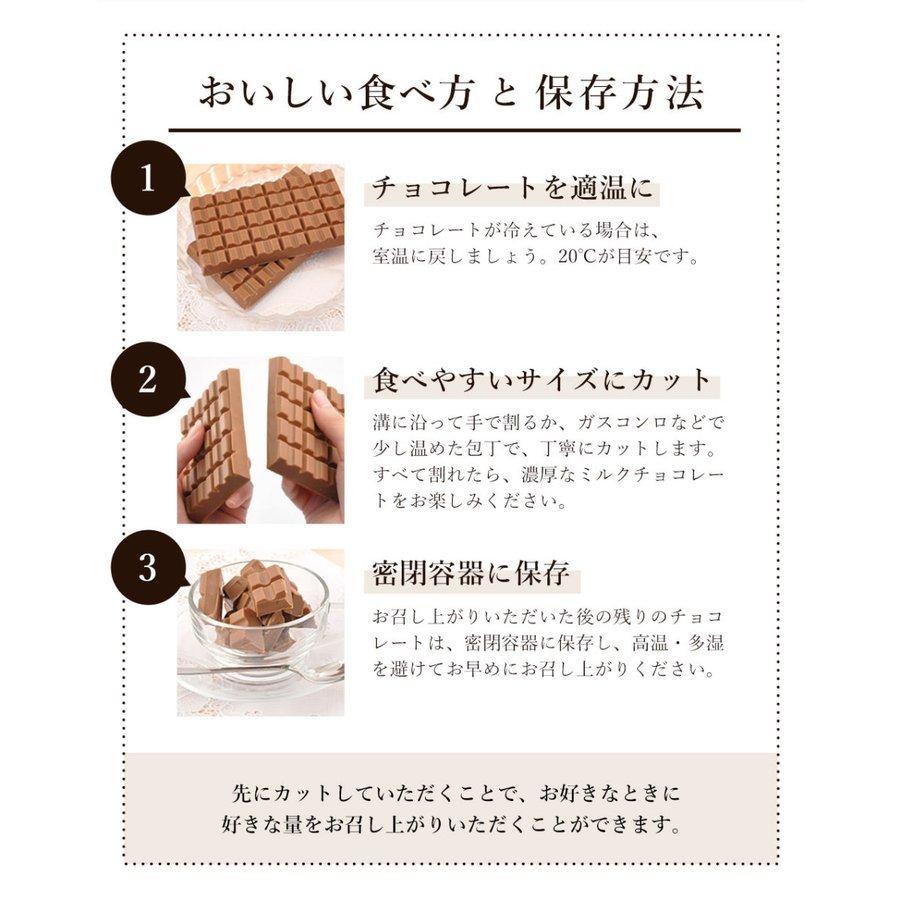 おいしい食べ方 と 保存方法

1

チョコレートを適温に

チョコレートが冷えている場合は、室温に戻しましょう。20℃が目安です。

2

食べやすいサイズにカット

溝に沿って手で割るか、ガスコンロなどで少し温めた包丁で、丁寧にカットします。すべて割れたら、濃厚なミルクチョコレートをお楽しみください。

3

密閉容器に保存

お召し上がりいただいた後の残りのチョコレートは、密閉容器に保存し、高温・多湿を避けてお早めにお召し上がりください。

先にカットしていただくことで、お好きなときに好きな量をお召し上がりいただくことができます。