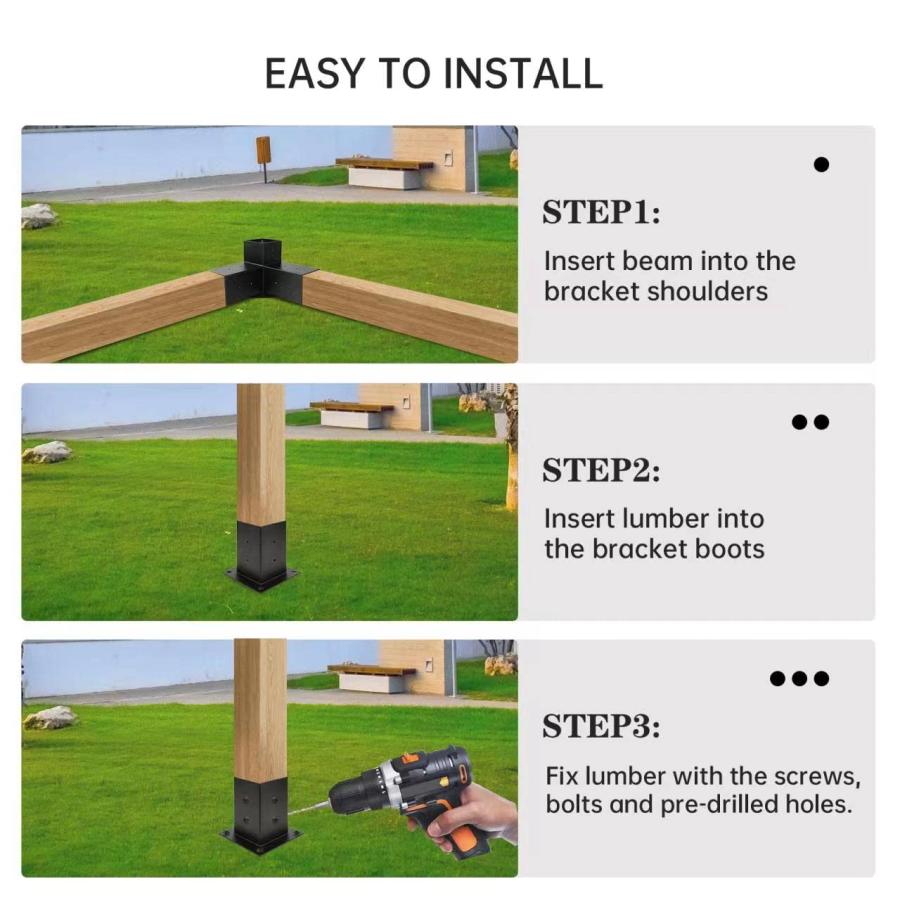 EASY TO INSTALL

STEP1:

Insert beam into the bracket shoulders

STEP2:

Insert lumber into the bracket boots

STEP3:

Fix lumber with the screws, bolts and pre-drilled holes.