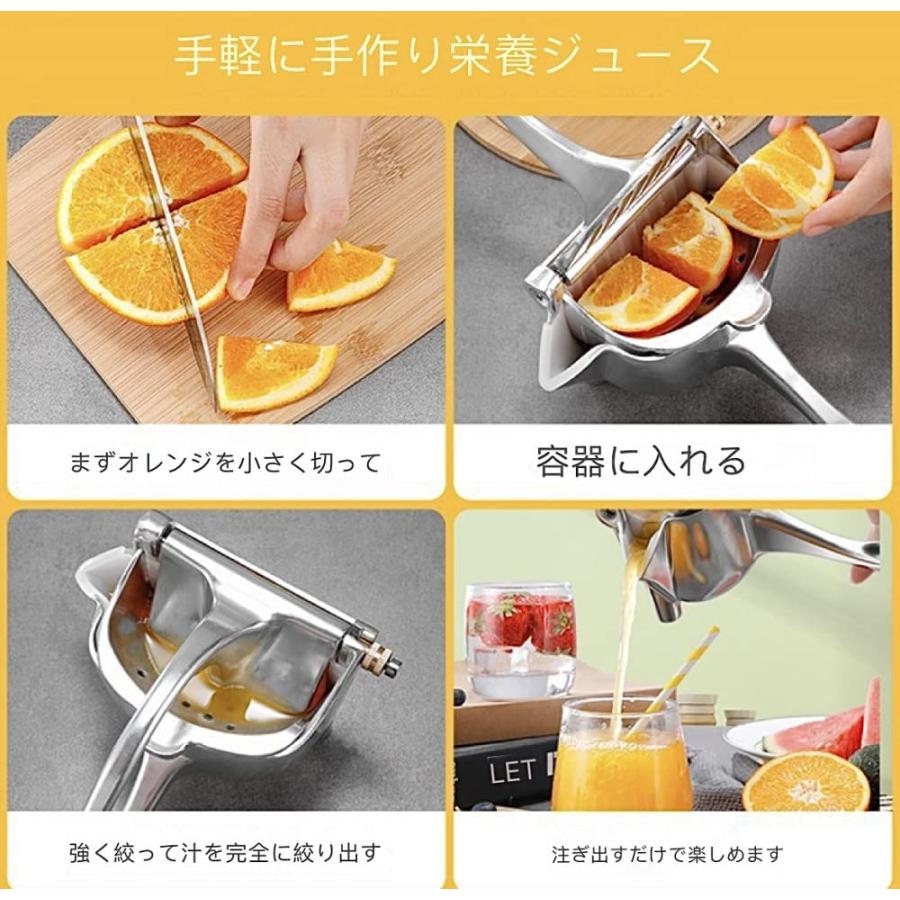 手軽に手作り栄養ジュース

まずオレンジを小さく切って

容器に入れる

LET

強く絞って汁を完全に絞り出す

注ぎ出すだけで楽しめます