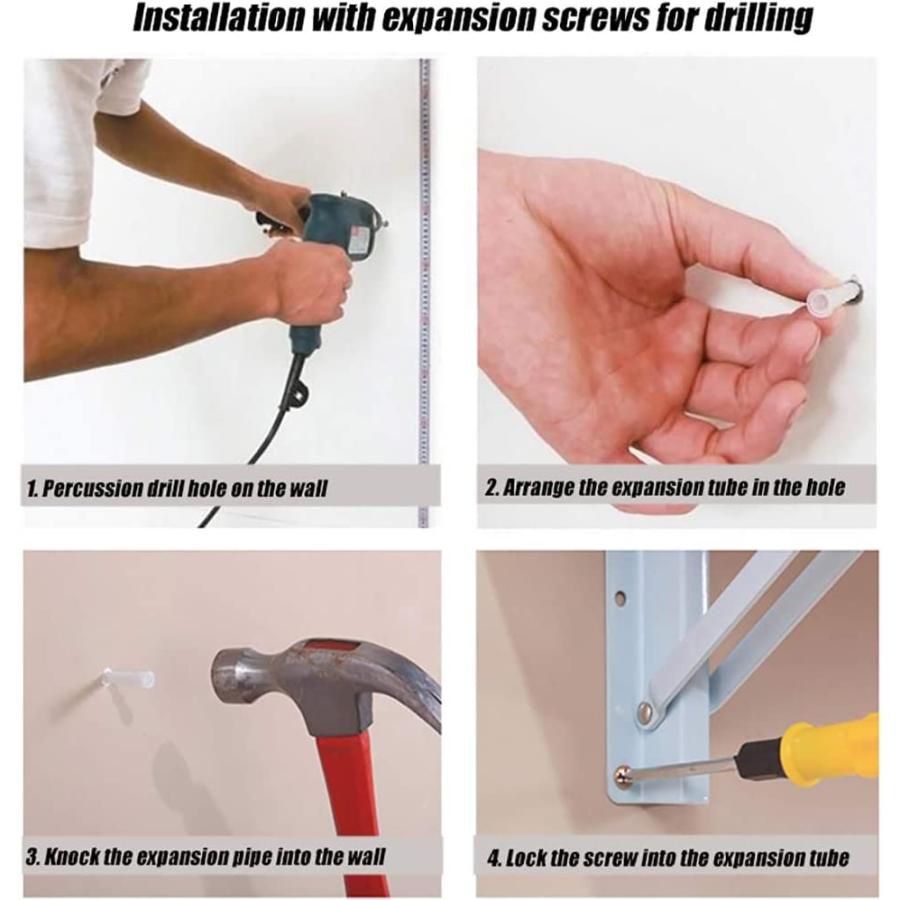 Installation with expansion screws for drilling

1. Percussion drill hole on the wall

2. Arrange the expansion tube in the hole

3. Knock the expansion pipe into the wall

4. Lock the screw into the expansion tube