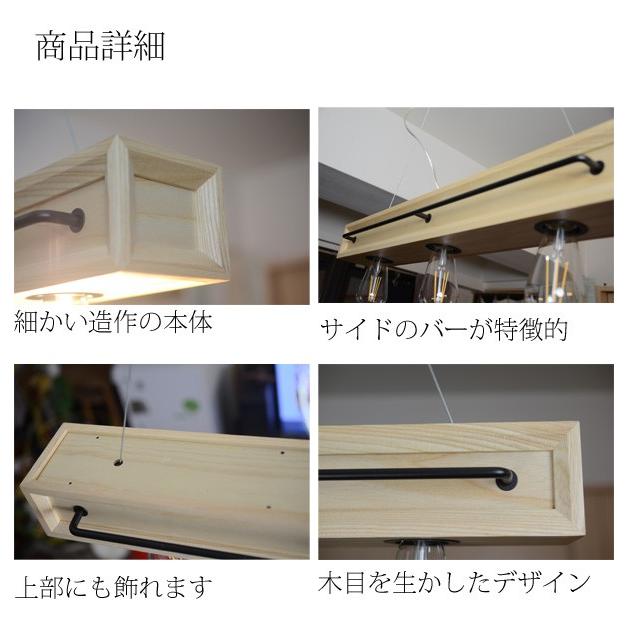 商品詳細

細かい造作の本体

サイドのバーが特徴的

上部にも飾れます

木目を生かしたデザイン