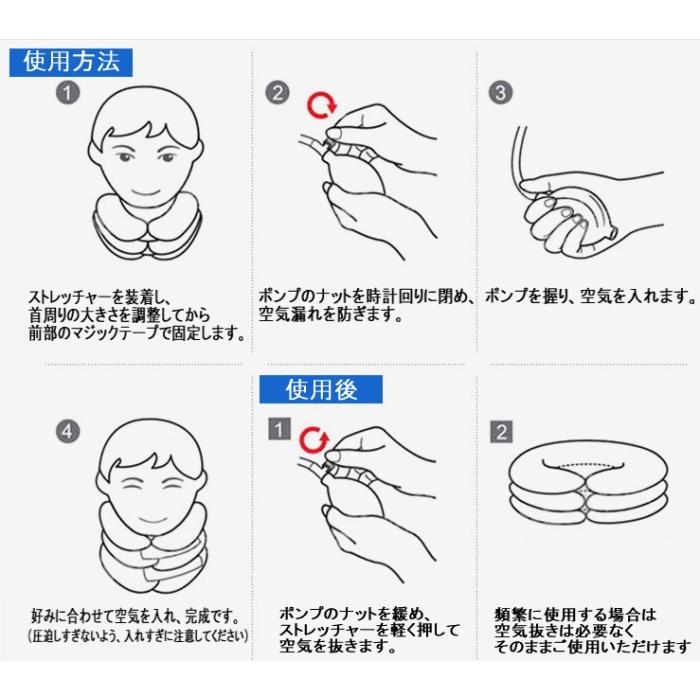 使用方法

1

ストレッチャーを装着し、首周りの大きさを調整してから前部のマジックテープで固定します。

2

ポンプのナットを時計回りに閉め、空気漏れを防ぎます。

3

ポンプを握り、空気を入れます。

4

好みに合わせて空気を入れ、完成です。
(圧迫しすぎないよう、入れすぎに注意してください)

使用後

1

ポンプのナットを緩め、ストレッチャーを軽く押して空気を抜きます。

2

頻繁に使用する場合は空気抜きは必要なくそのままご使用いただけます