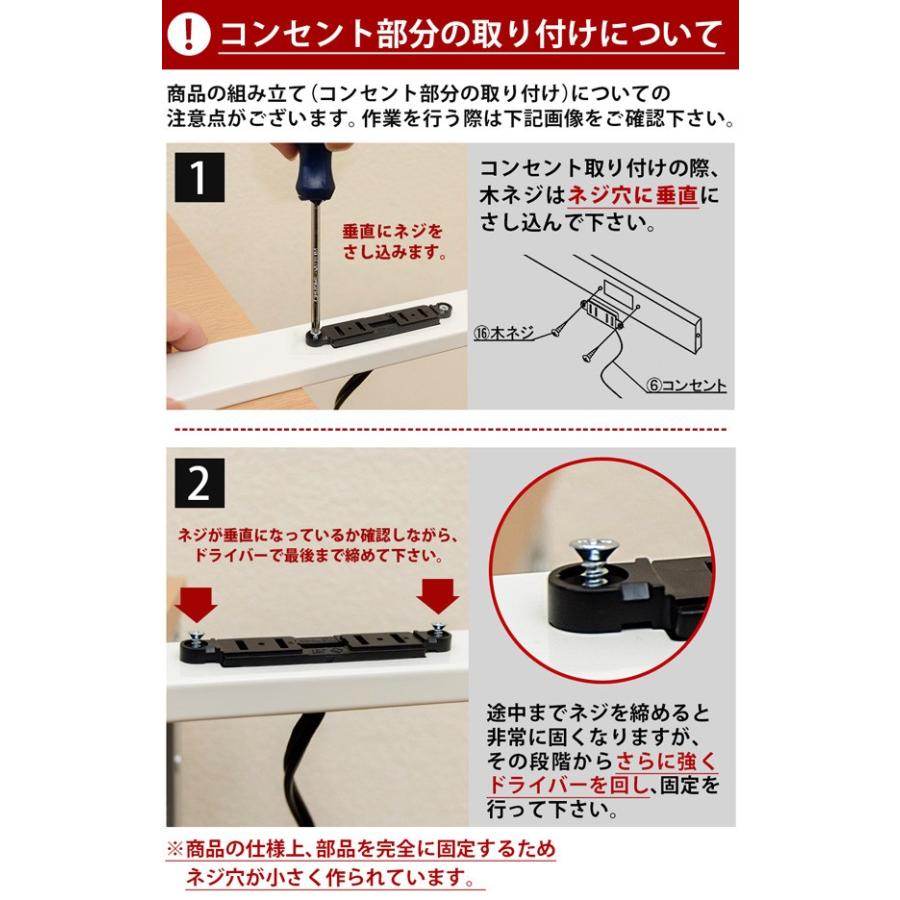 ! コンセント部分の取り付けについて

商品の組み立て(コンセント部分の取り付け)についての注意点がございます。作業を行う際は下記画像をご確認下さい。

1

垂直にネジをさし込みます。

コンセント取り付けの際、木ネジはネジ穴に垂直にさし込んで下さい。

⑯木ネジ

⑥コンセント

2

ネジが垂直になっているか確認しながら、ドライバーで最後まで締めて下さい。

途中までネジを締めると非常に固くなりますが、その段階からさらに強くドライバーを回し、固定を行って下さい。

※商品の仕様上、部品を完全に固定するためネジ穴が小さく作られています。