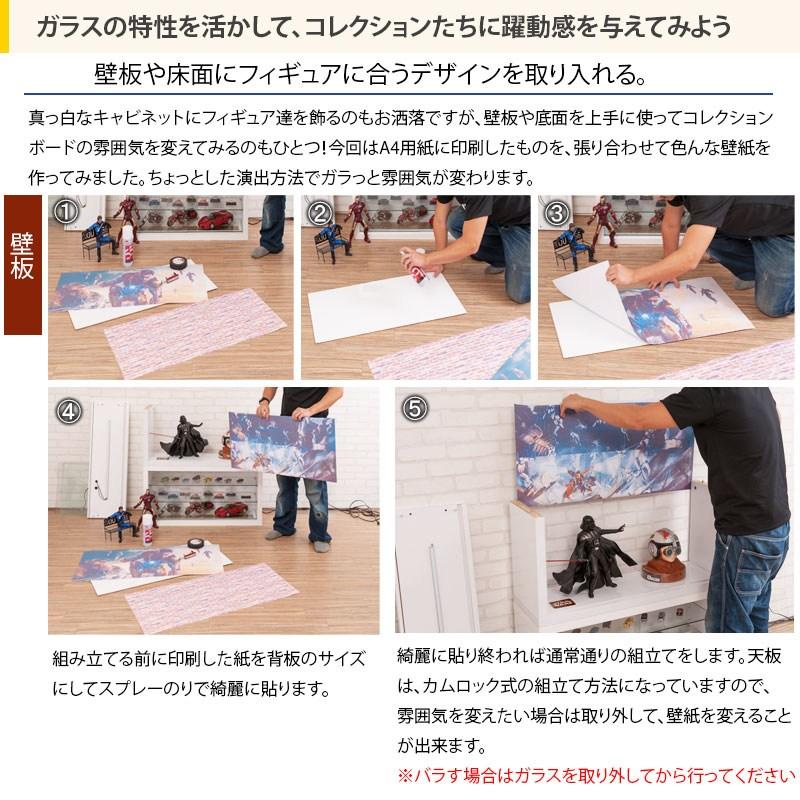 ガラスの特性を活かして、コレクションたちに躍動感を与えてみよう

壁板や床面にフィギュアに合うデザインを取り入れる。

真っ白なキャビネットにフィギュア達を飾るのもお洒落ですが、壁板や底面を上手に使ってコレクションボードの雰囲気を変えてみるのもひとつ！今回はA4用紙に印刷したものを、張り合わせて色んな壁紙を作ってみました。ちょっとした演出方法でガラっと雰囲気が変わります。

壁板

①

②

③

④

⑤

組み立てる前に印刷した紙を背板のサイズにしてスプレーのりで綺麗に貼ります。

綺麗に貼り終われば通常通りの組立てをします。天板は、カムロック式の組立て方法になっていますので、雰囲気を変えたい場合は取り外して、壁紙を変えることが出来ます。

※バラす場合はガラスを取り外してから行ってください