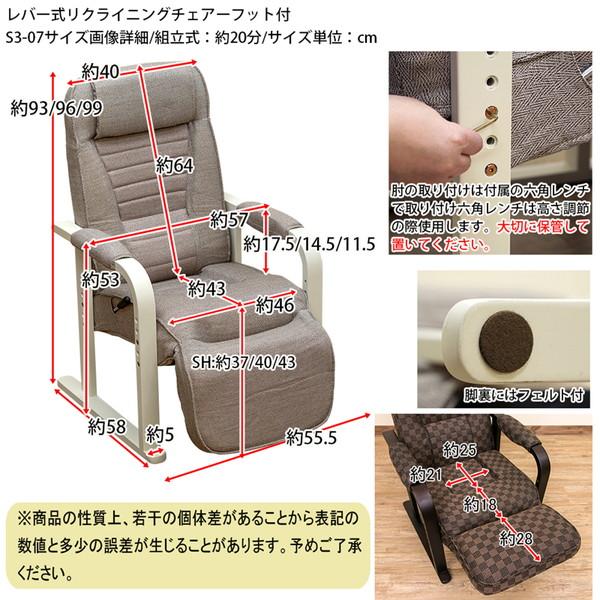 レバー式リクライニングチェアーフット付
S3-07サイズ画像詳細/組立式：約20分/サイズ単位：cm

約40
約93/96/99
約64
約57
約17.5/14.5/11.5
約53
約43
約46
SH:約37/40/43
約58
約5
約55.5

肘の取り付けは付属の六角レンチで取り付け六角レンチは高さ調節の際使用します。大切に保管して置いてください。

脚裏にはフェルト付

約25
約21
約18
約28

※商品の性質上、若干の個体差があることから表記の数値と多少の誤差が生じることがあります。予めご了承ください。