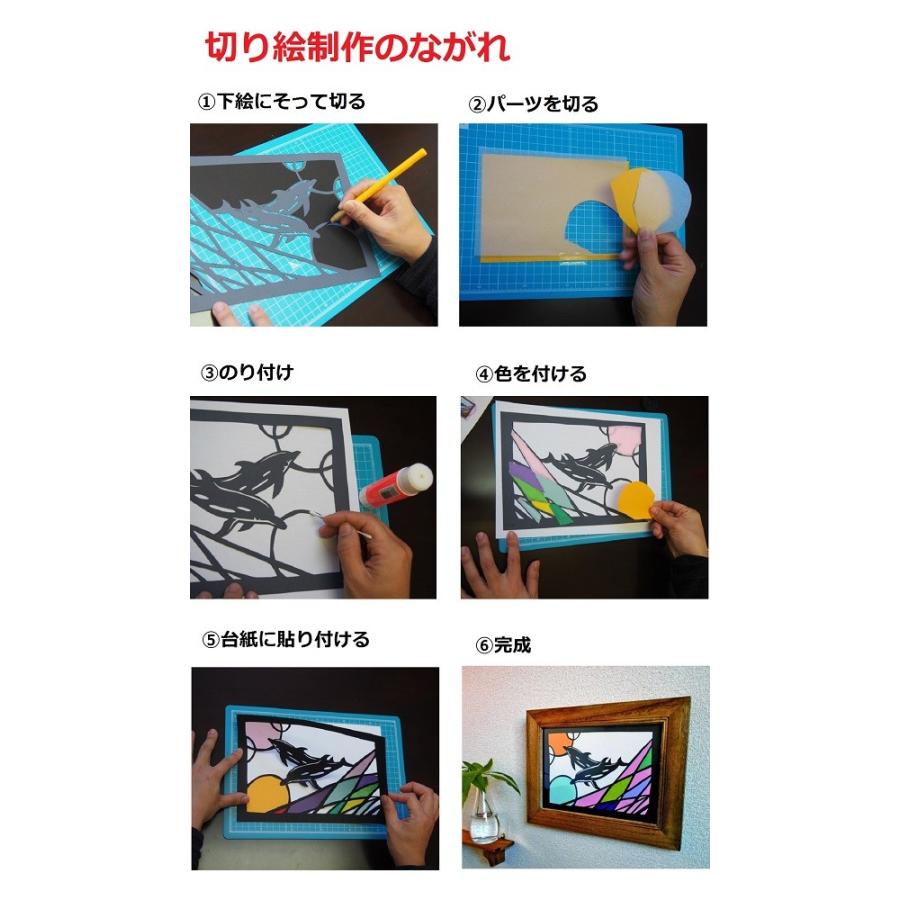 切り絵制作のながれ

①下絵にそって切る

②パーツを切る

③のり付け

④色を付ける

⑤台紙に貼り付ける

⑥完成