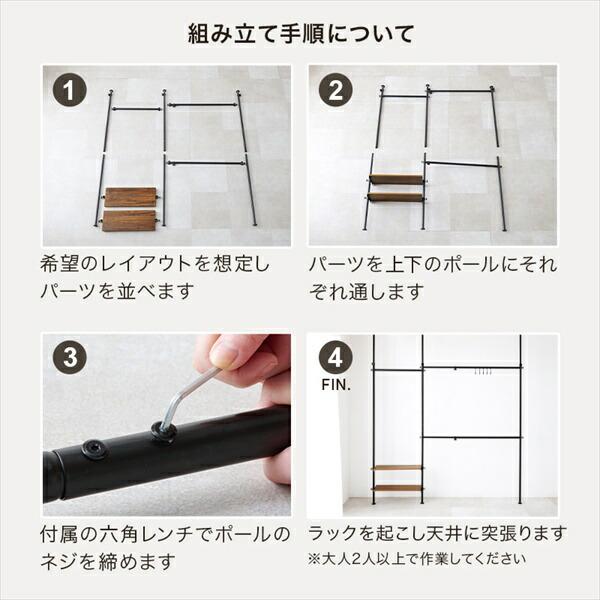 組み立て手順について

1

希望のレイアウトを想定しパーツを並べます

2

パーツを上下のポールにそれぞれ通します

3

付属の六角レンチでポールのネジを締めます

4
FIN.

ラックを起こし天井に突張ります
※大人2人以上で作業してください