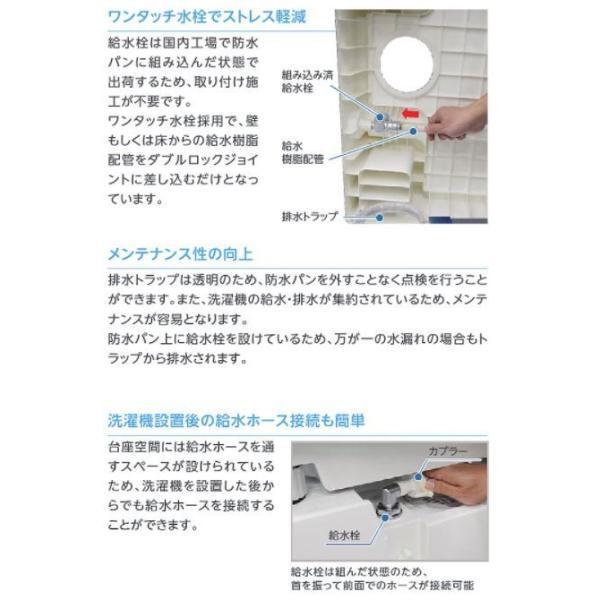 ワンタッチ水栓でストレス軽減

給水栓は国内工場で防水パンに組み込んだ状態で出荷するため、取り付け施工が不要です。

ワンタッチ水栓採用で、壁もしくは床からの給水樹脂配管をダブルロックジョイントに差し込むだけとなっています。

組み込み済給水栓

給水樹脂配管

排水トラップ

メンテナンス性の向上

排水トラップは透明のため、防水パンを外すことなく点検を行うことができます。また、洗濯機の給水・排水が集約されているため、メンテナンスが容易となります。

防水パン上に給水栓を設けているため、万が一の水漏れの場合もトラップから排水されます。

洗濯機設置後の給水ホース接続も簡単

台座空間には給水ホースを通すスペースが設けられているため、洗濯機を設置した後からでも給水ホースを接続することができます。

カプラー

給水栓

給水栓は組んだ状態のため、首を振って前面でのホースが接続可能