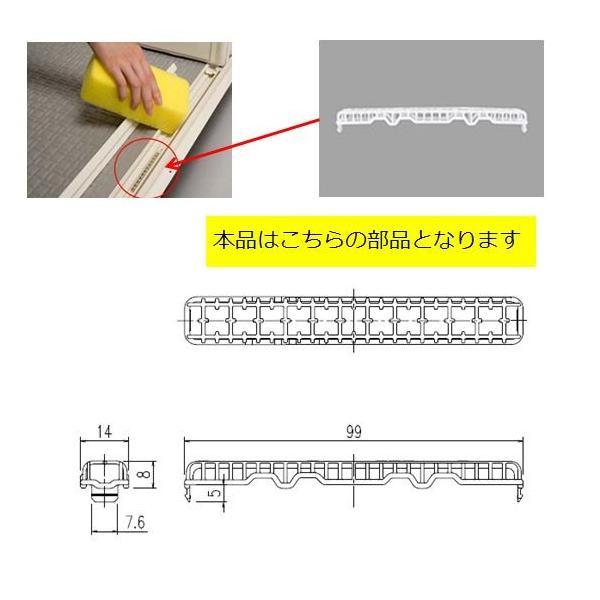 本品はこちらの部品となります

14

8

7.6

99

5