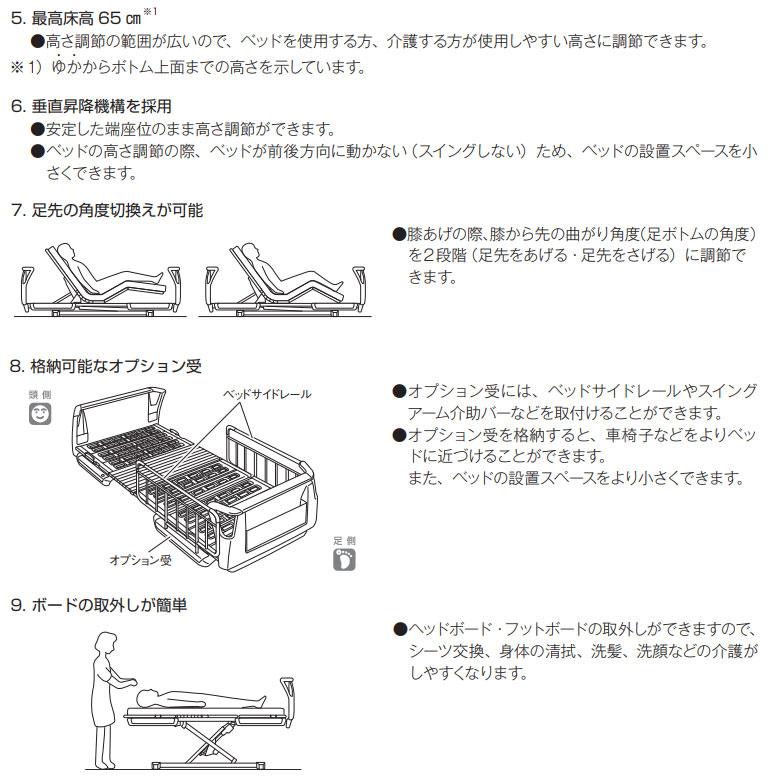 5. 最高床高 65 ㎝$^{※1}$
●高さ調節の範囲が広いので、ベッドを使用する方、介護する方が使用しやすい高さに調節できます。
※1）ゆかからボトム上面までの高さを示しています。

6. 垂直昇降機構を採用
●安定した端座位のまま高さ調節ができます。
●ベッドの高さ調節の際、ベッドが前後方向に動かない（スイングしない）ため、ベッドの設置スペースを小さくできます。

7. 足先の角度切換えが可能
●膝あげの際、膝から先の曲がり角度（足ボトムの角度）を2段階（足先をあげる・足先をさげる）に調節できます。

8. 格納可能なオプション受
頭側
ベッドサイドレール
オプション受
足側
●オプション受には、ベッドサイドレールやスイングアーム介助バーなどを取付けることができます。
●オプション受を格納すると、車椅子などをよりベッドに近づけることができます。
また、ベッドの設置スペースをより小さくできます。

9. ボードの取外しが簡単
●ヘッドボード・フットボードの取外しができますので、シーツ交換、身体の清拭、洗髪、洗顔などの介護がしやすくなります。