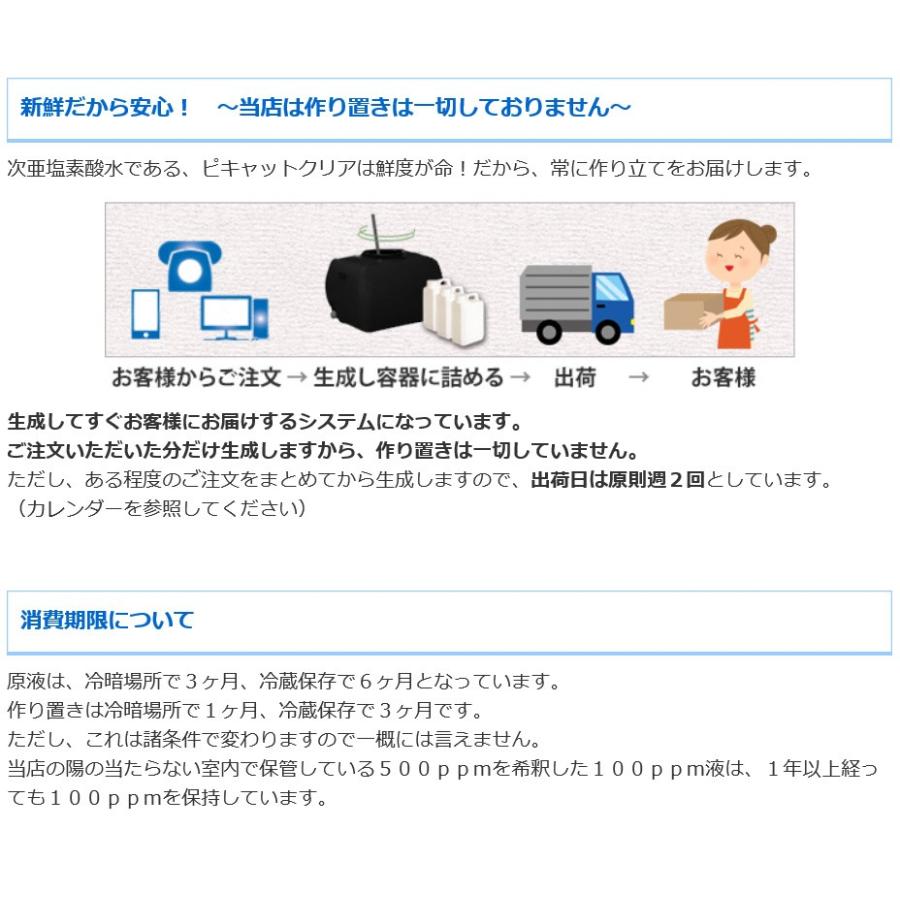 新鮮だから安心！　～当店は作り置きは一切しておりません～

次亜塩素酸水である、ピキャットクリアは鮮度が命！だから、常に作り立てをお届けします。

お客様からご注文 → 生成し容器に詰める → 出荷 → お客様

生成してすぐお客様にお届けするシステムになっています。
ご注文いただいた分だけ生成しますから、作り置きは一切していません。
ただし、ある程度のご注文をまとめてから生成しますので、出荷日は原則週２回としています。
（カレンダーを参照してください）

消費期限について

原液は、冷暗場所で３ヶ月、冷蔵保存で６ヶ月となっています。
作り置きは冷暗場所で１ヶ月、冷蔵保存で３ヶ月です。
ただし、これは諸条件で変わりますので一概には言えません。
当店の陽の当たらない室内で保管している５００ｐｐmを希釈した１００ｐｐm液は、１年以上経っても１００ｐｐmを保持しています。