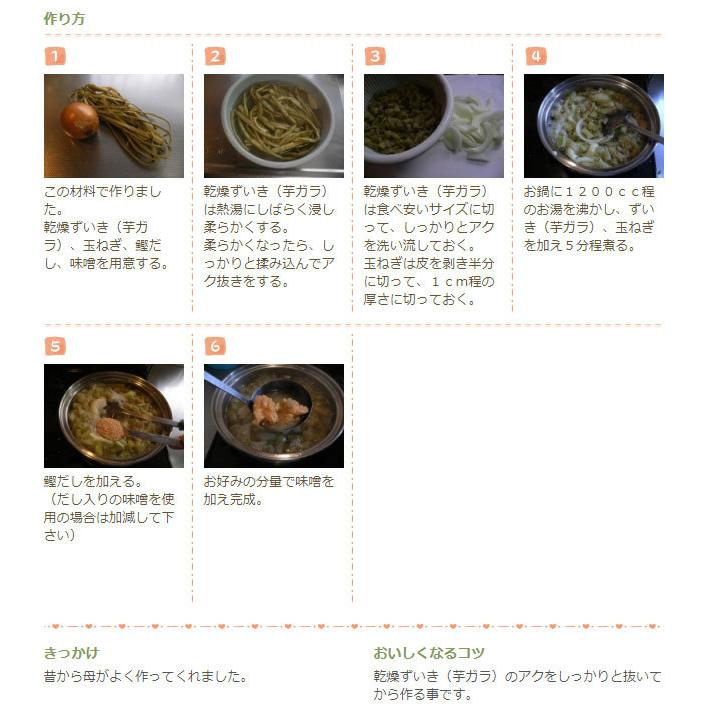 作り方

1

この材料で作りました。
乾燥ずいき（芋ガラ）、玉ねぎ、鰹だし、味噌を用意する。

2

乾燥ずいき（芋ガラ）は熱湯にしばらく浸し柔らかくする。
柔らかくなったら、しっかりと揉み込んでアク抜きをする。

3

乾燥ずいき（芋ガラ）は食べ安いサイズに切って、しっかりとアクを洗い流しておく。
玉ねぎは皮を剥き半分に切って、１ｃｍ程の厚さに切っておく。

4

お鍋に１２００ｃｃ程のお湯を沸かし、ずいき（芋ガラ）、玉ねぎを加え５分程煮る。

5

鰹だしを加える。
（だし入りの味噌を使用の場合は加減して下さい）

6

お好みの分量で味噌を加え完成。

きっかけ

昔から母がよく作ってくれました。

おいしくなるコツ

乾燥ずいき（芋ガラ）のアクをしっかりと抜いてから作る事です。